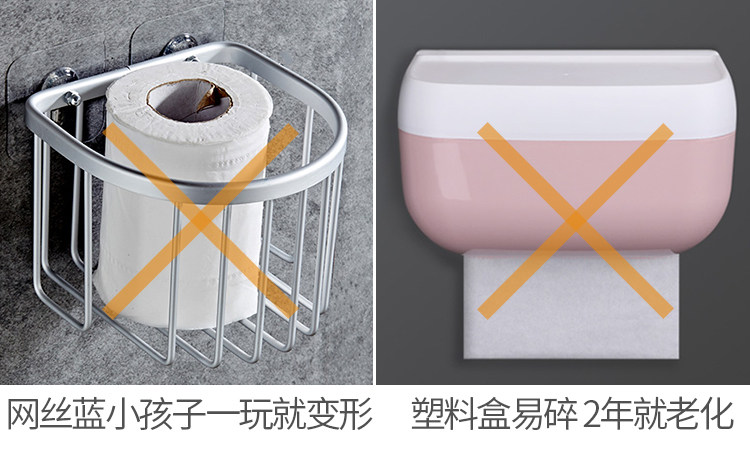 网丝蓝小孩子一玩就变形

塑料盒易碎 2年就老化