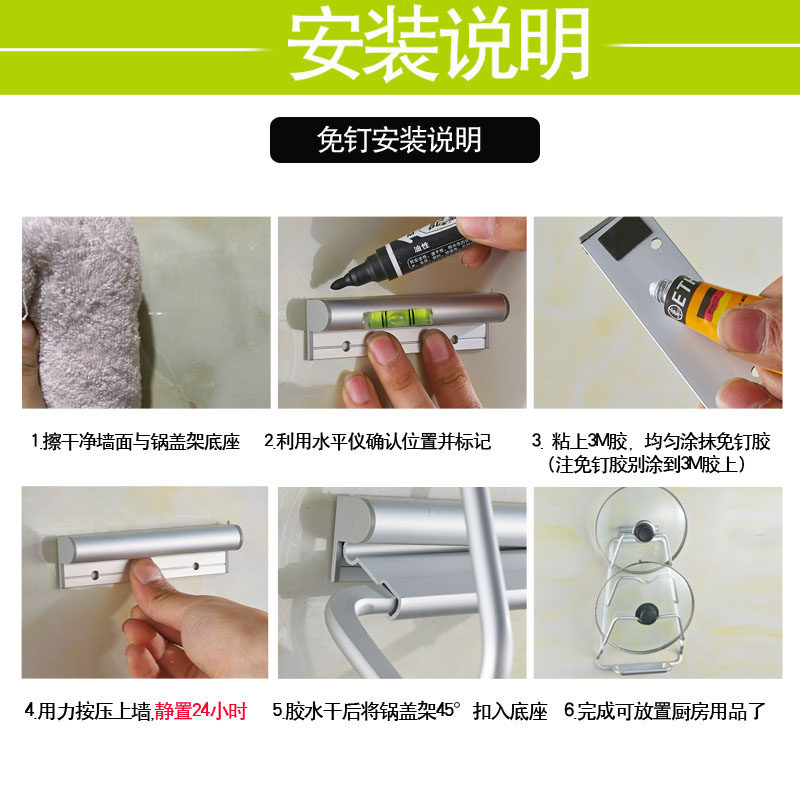 安装说明

免钉安装说明

油性

ETH

1.擦干净墙面与锅盖架底座

2.利用水平仪确认位置并标记

3. 粘上3M胶，均匀涂抹免钉胶（注免钉胶别涂到3M胶上）

4.用力按压上墙,静置24小时

5.胶水干后将锅盖架45° 扣入底座

6.完成可放置厨房用品了