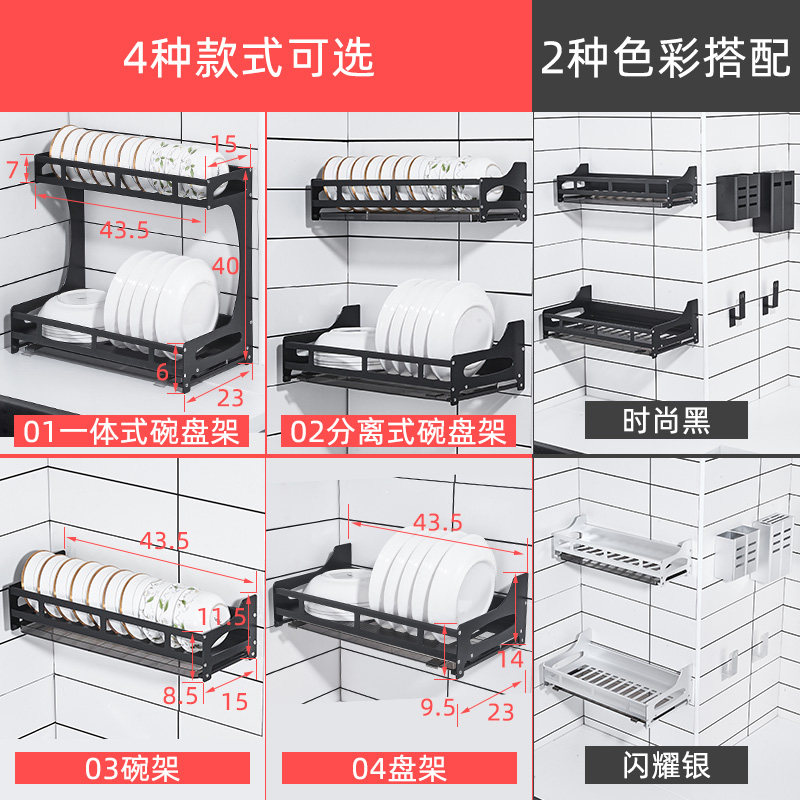 4种款式可选

2种色彩搭配

15
7
43.5
40
6
23

01一体式碗盘架

02分离式碗盘架

时尚黑

43.5
11.5
8.5
15

03碗架

43.5
14
9.5
23

04盘架

闪耀银