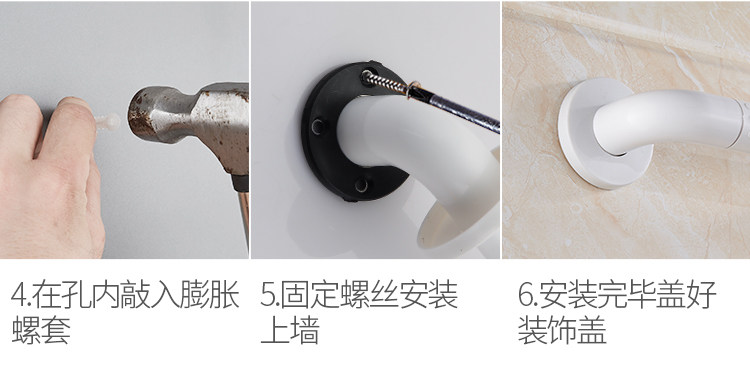 4.在孔内敲入膨胀螺套

5.固定螺丝安装上墙

6.安装完毕盖好装饰盖