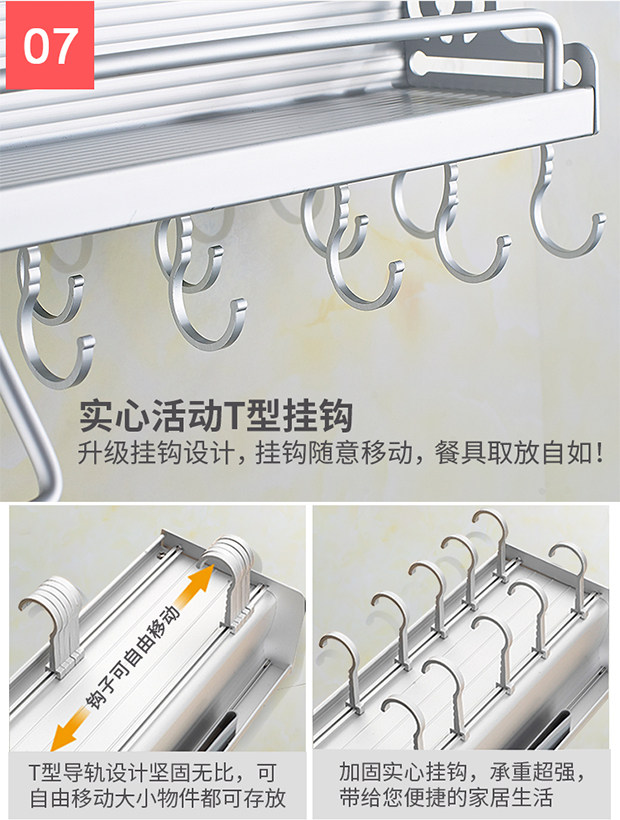 07

实心活动T型挂钩
升级挂钩设计，挂钩随意移动，餐具取放自如！

钩子可自由移动

T型导轨设计坚固无比，可自由移动大小物件都可存放

加固实心挂钩，承重超强，带给您便捷的家居生活