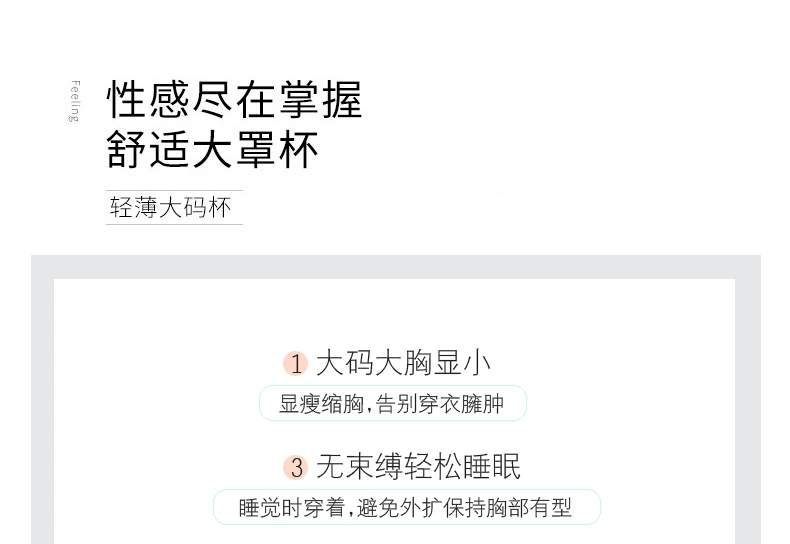 Feeling

性感尽在掌握
舒适大罩杯

轻薄大码杯

1 大码大胸显小

显瘦缩胸,告别穿衣臃肿

3 无束缚轻松睡眠

睡觉时穿着,避免外扩保持胸部有型