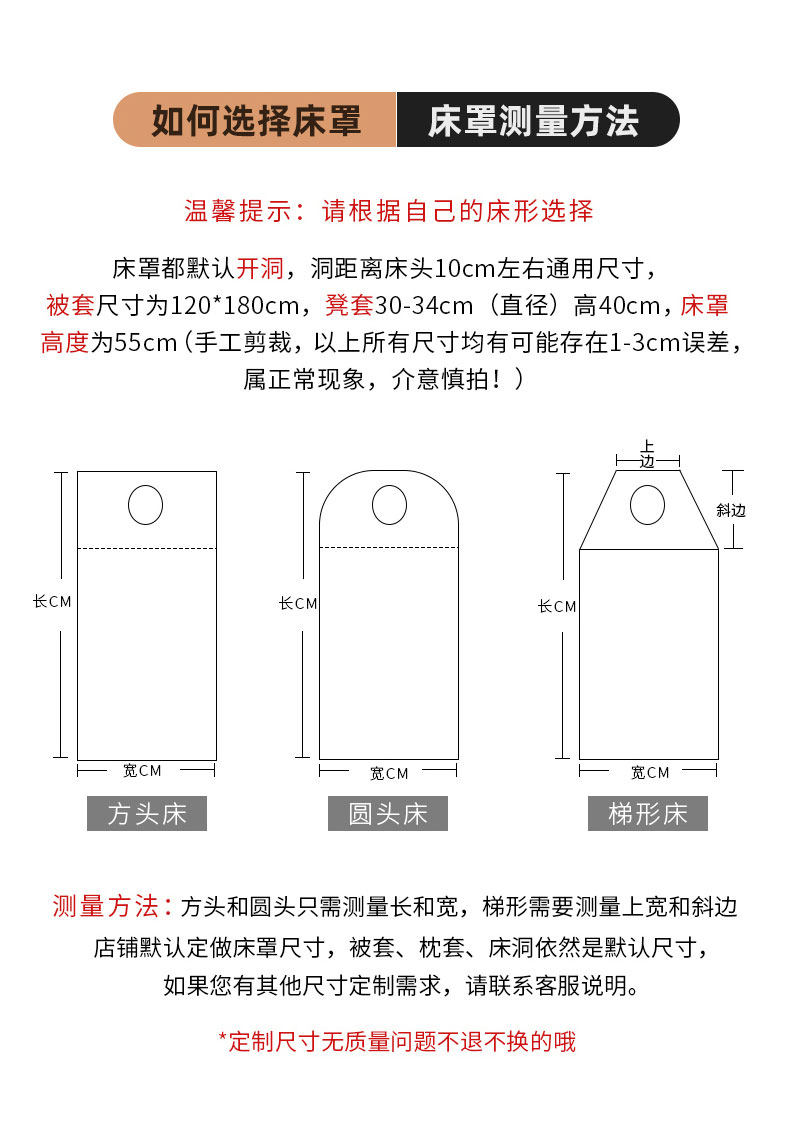 如何选择床罩 床罩测量方法

温馨提示：请根据自己的床形选择

床罩都默认开洞，洞距离床头10cm左右通用尺寸，被套尺寸为120*180cm，凳套30-34cm（直径）高40cm，床罩高度为55cm（手工剪裁，以上所有尺寸均有可能存在1-3cm误差，属正常现象，介意慎拍！）

长CM
宽CM
方头床

长CM
宽CM
圆头床

上边
斜边
长CM
宽CM
梯形床

测量方法：方头和圆头只需测量长和宽，梯形需要测量上宽和斜边
店铺默认定做床罩尺寸，被套、枕套、床洞依然是默认尺寸，
如果您有其他尺寸定制需求，请联系客服说明。

*定制尺寸无质量问题不退不换的哦