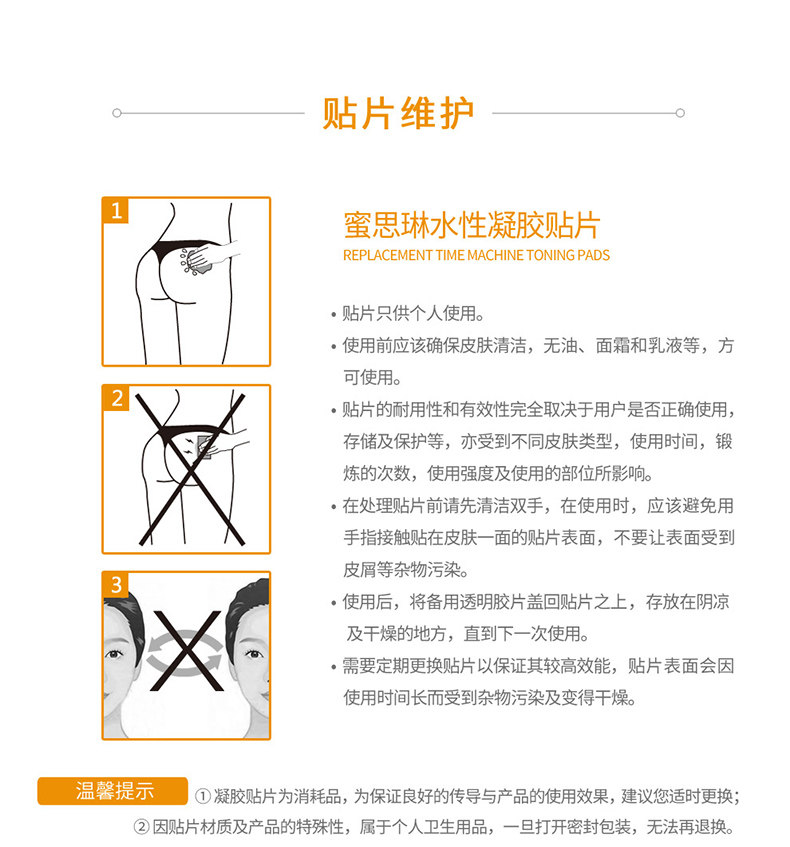 贴片维护

1

2

3

蜜思琳水性凝胶贴片
REPLACEMENT TIME MACHINE TONING PADS

• 贴片只供个人使用。
• 使用前应该确保皮肤清洁，无油、面霜和乳液等，方可使用。
• 贴片的耐用性和有效性完全取决于用户是否正确使用，存储及保护等，亦受到不同皮肤类型，使用时间，锻炼的次数，使用强度及使用的部位所影响。
• 在处理贴片前请先清洁双手，在使用时，应该避免用手指接触贴在皮肤一面的贴片表面，不要让表面受到皮屑等杂物污染。
• 使用后，将备用透明胶片盖回贴片之上，存放在阴凉及干燥的地方，直到下一次使用。
• 需要定期更换贴片以保证其较高效能，贴片表面会因使用时间长而受到杂物污染及变得干燥。

温馨提示 ① 凝胶贴片为消耗品，为保证良好的传导与产品的使用效果，建议您适时更换；
② 因贴片材质及产品的特殊性，属于个人卫生用品，一旦打开密封包装，无法再退换。