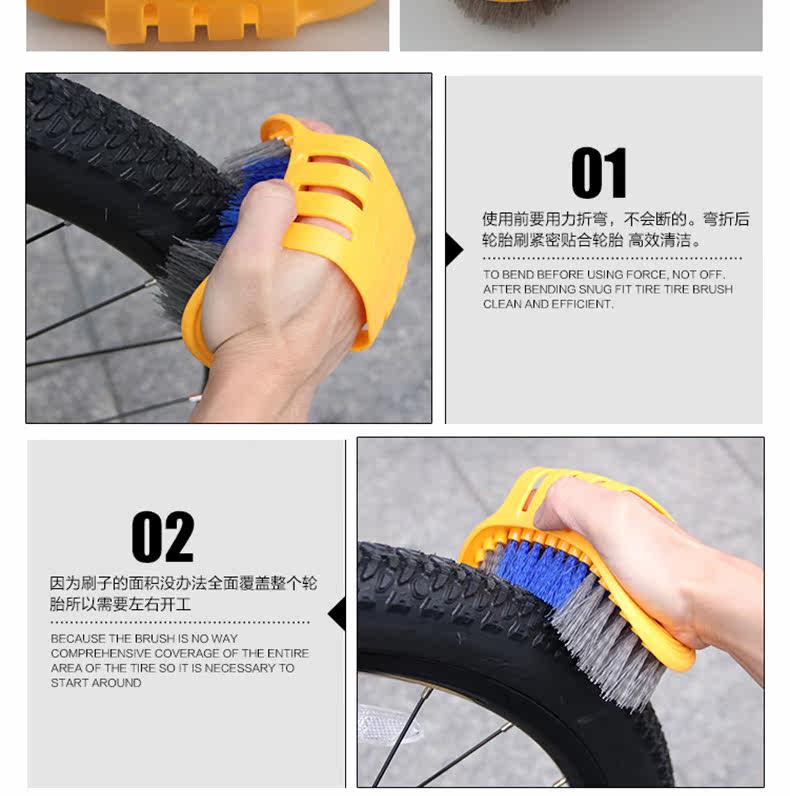 01

使用前要用力折弯，不会断的。弯折后轮胎刷紧密贴合轮胎 高效清洁。

TO BEND BEFORE USING FORCE, NOT OFF. AFTER BENDING SNUG FIT TIRE TIRE BRUSH CLEAN AND EFFICIENT.

02

因为刷子的面积没办法全面覆盖整个轮胎所以需要左右开工

BECAUSE THE BRUSH IS NO WAY COMPREHENSIVE COVERAGE OF THE ENTIRE AREA OF THE TIRE SO IT IS NECESSARY TO START AROUND