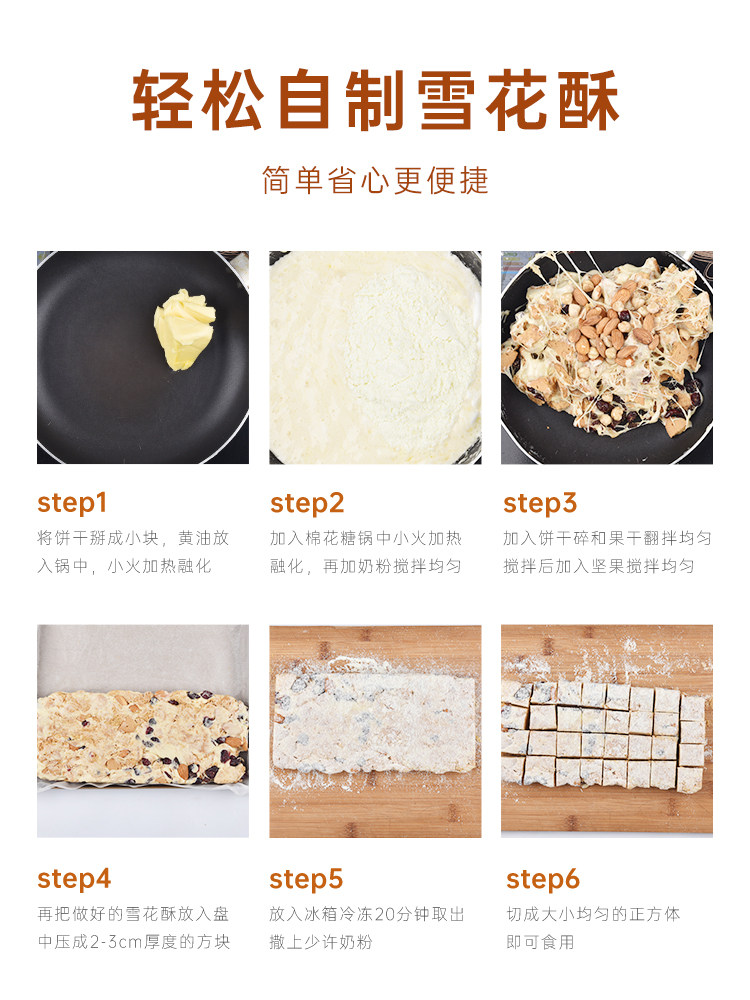 轻松自制雪花酥

简单省心更便捷

step1
将饼干掰成小块，黄油放入锅中，小火加热融化

step2
加入棉花糖锅中小火加热融化，再加奶粉搅拌均匀

step3
加入饼干碎和果干翻拌均匀搅拌后加入坚果搅拌均匀

step4
再把做好的雪花酥放入盘中压成2-3cm厚度的方块

step5
放入冰箱冷冻20分钟取出撒上少许奶粉

step6
切成大小均匀的正方体即可食用