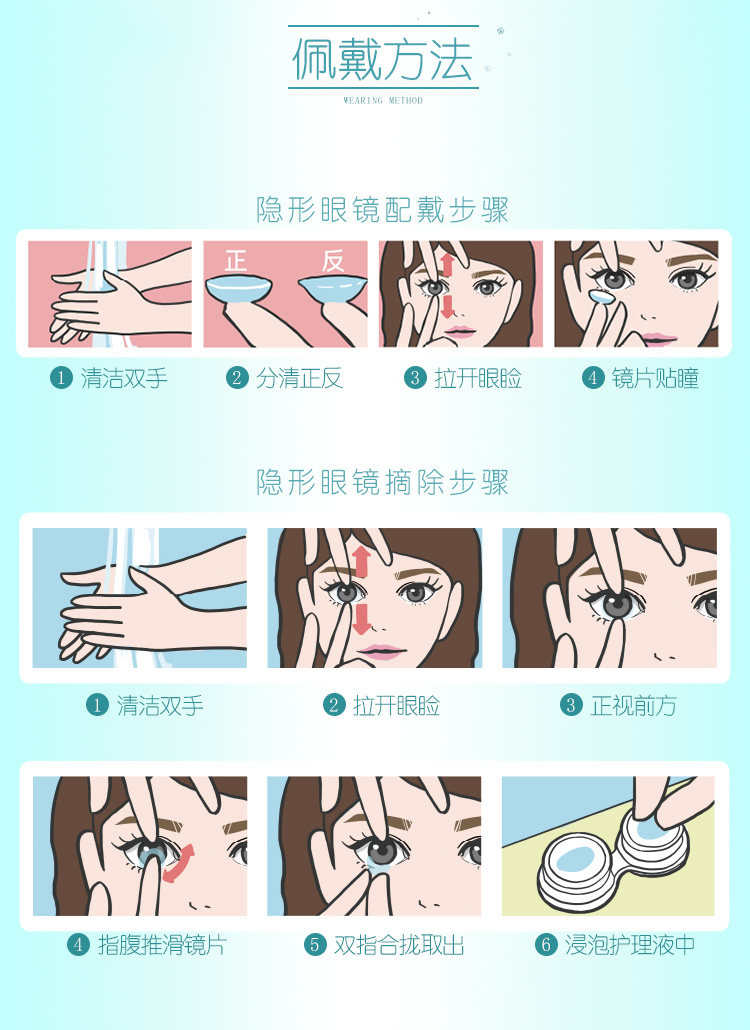 佩戴方法
WEARING METHOD

隐形眼镜配戴步骤

正 反

1 清洁双手 2 分清正反 3 拉开眼睑 4 镜片贴瞳

隐形眼镜摘除步骤

1 清洁双手 2 拉开眼睑 3 正视前方

4 指腹推滑镜片 5 双指合拢取出 6 浸泡护理液中