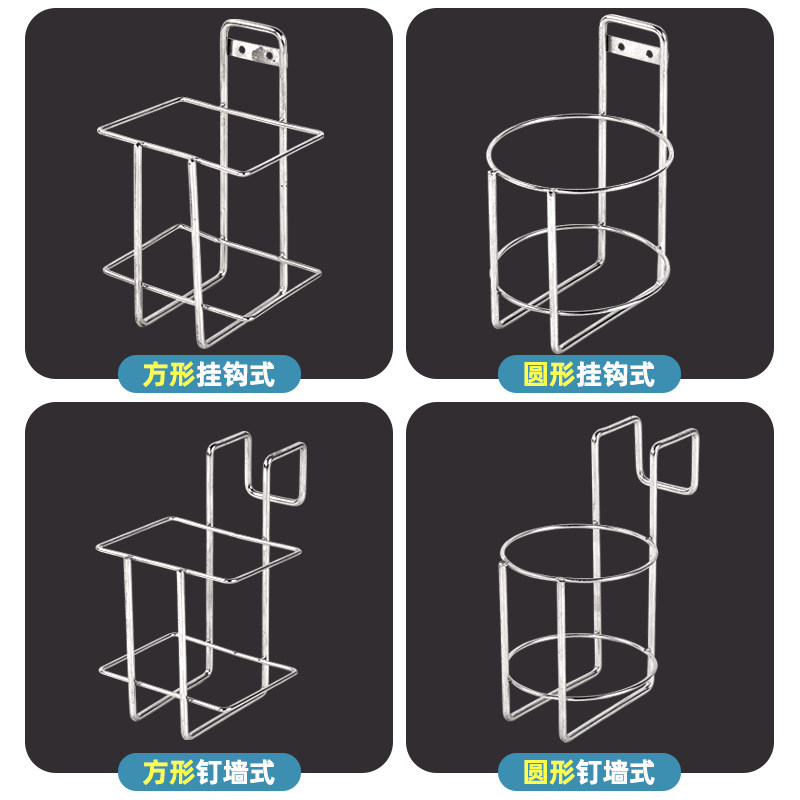 方形挂钩式

圆形挂钩式

方形钉墙式

圆形钉墙式