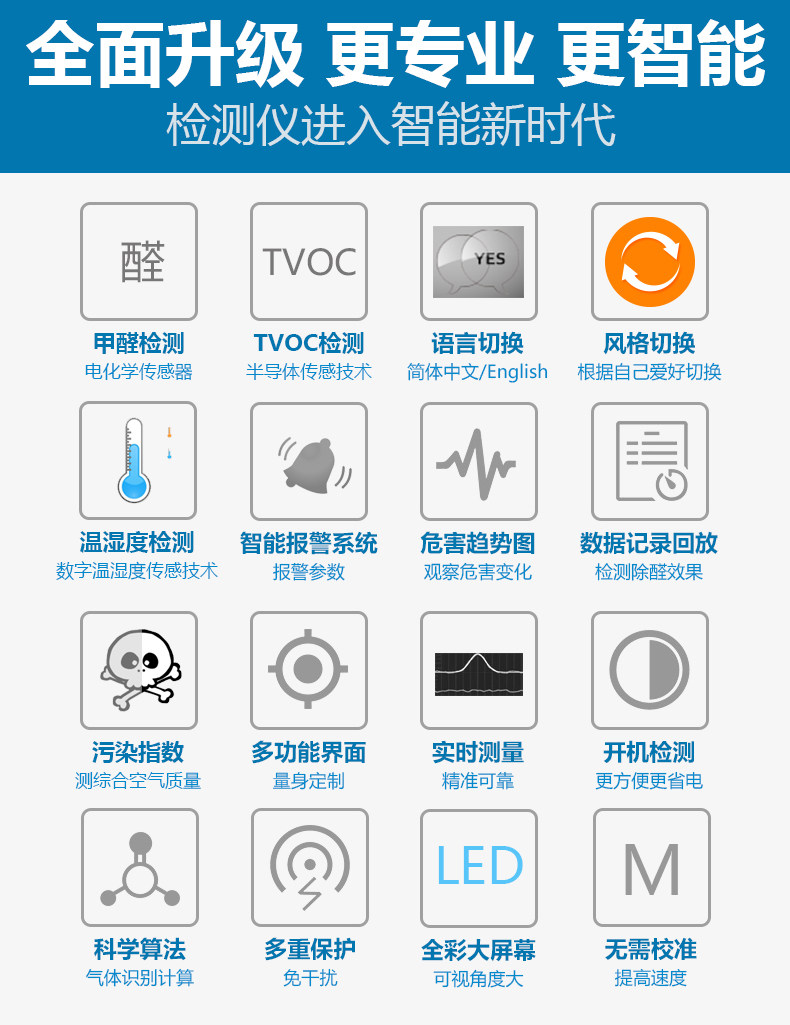 全面升级 更专业 更智能

检测仪进入智能新时代

醛

甲醛检测
电化学传感器

TVOC

TVOC检测
半导体传感技术

YES

语言切换
简体中文/English

风格切换
根据自己爱好切换

温湿度检测
数字温湿度传感技术

智能报警系统
报警参数

危害趋势图
观察危害变化

数据记录回放
检测除醛效果

污染指数
测综合空气质量

多功能界面
量身定制

实时测量
精准可靠

开机检测
更方便更省电

科学算法
气体识别计算

多重保护
免干扰

LED

全彩大屏幕
可视角度大

M

无需校准
提高速度