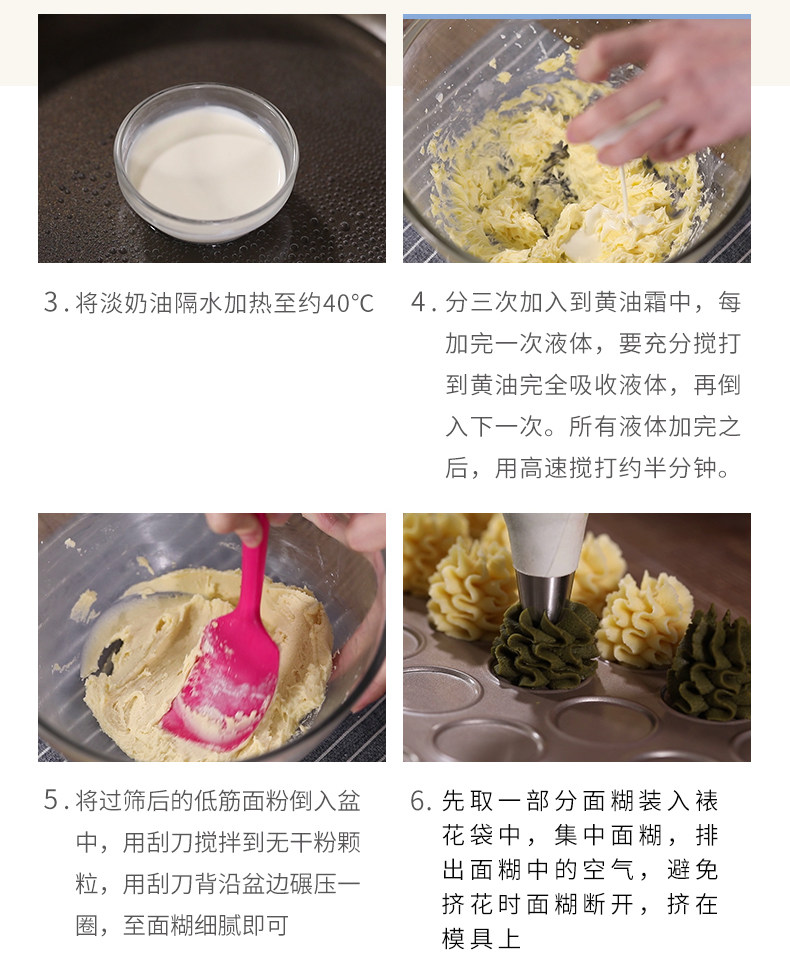 3. 将淡奶油隔水加热至约40°C

4. 分三次加入到黄油霜中，每加完一次液体，要充分搅打到黄油完全吸收液体，再倒入下一次。所有液体加完之后，用高速搅打约半分钟。

5. 将过筛后的低筋面粉倒入盆中，用刮刀搅拌到无干粉颗粒，用刮刀背沿盆边碾压一圈，至面糊细腻即可

6. 先取一部分面糊装入裱花袋中，集中面糊，排出面糊中的空气，避免挤花时面糊断开，挤在模具上