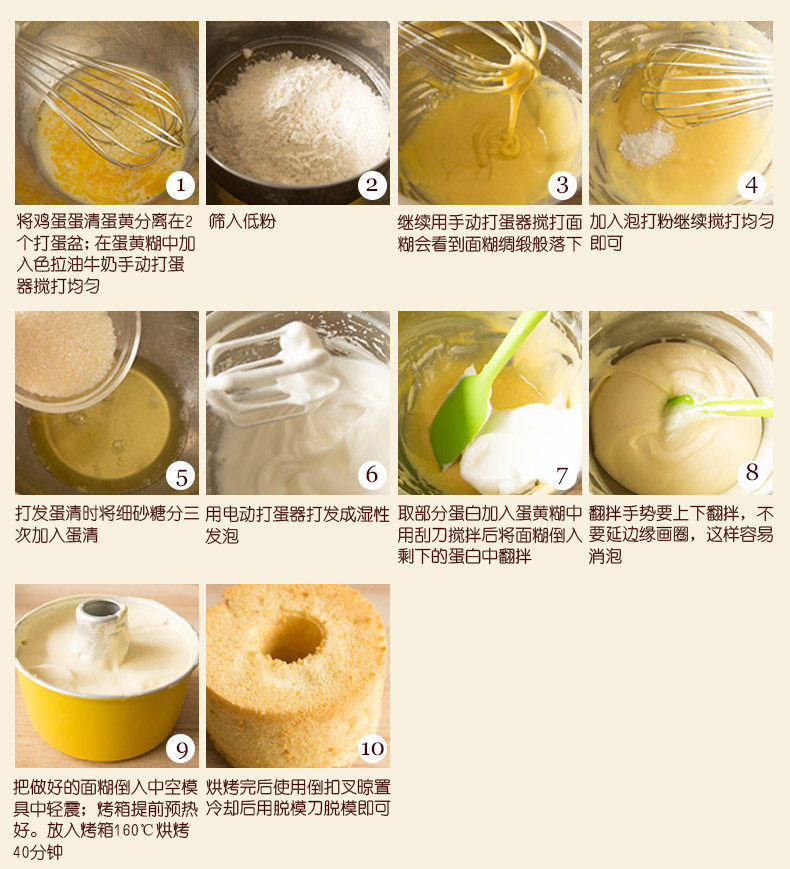 1
将鸡蛋蛋清蛋黄分离在2个打蛋盆；在蛋黄糊中加入色拉油牛奶手动打蛋器搅打均匀

2
筛入低粉

3
继续用手动打蛋器搅打面糊会看到面糊绸缎般落下

4
加入泡打粉继续搅打均匀即可

5
打发蛋清时将细砂糖分三次加入蛋清

6
用电动打蛋器打发成湿性发泡

7
取部分蛋白加入蛋黄糊中用刮刀搅拌后将面糊倒入剩下的蛋白中翻拌

8
翻拌手势要上下翻拌，不要延边缘画圈，这样容易消泡

9
把做好的面糊倒入中空模具中轻震；烤箱提前预热好。放入烤箱160℃烘烤40分钟

10
烘烤完后使用倒扣叉晾置冷却后用脱模刀脱模即可