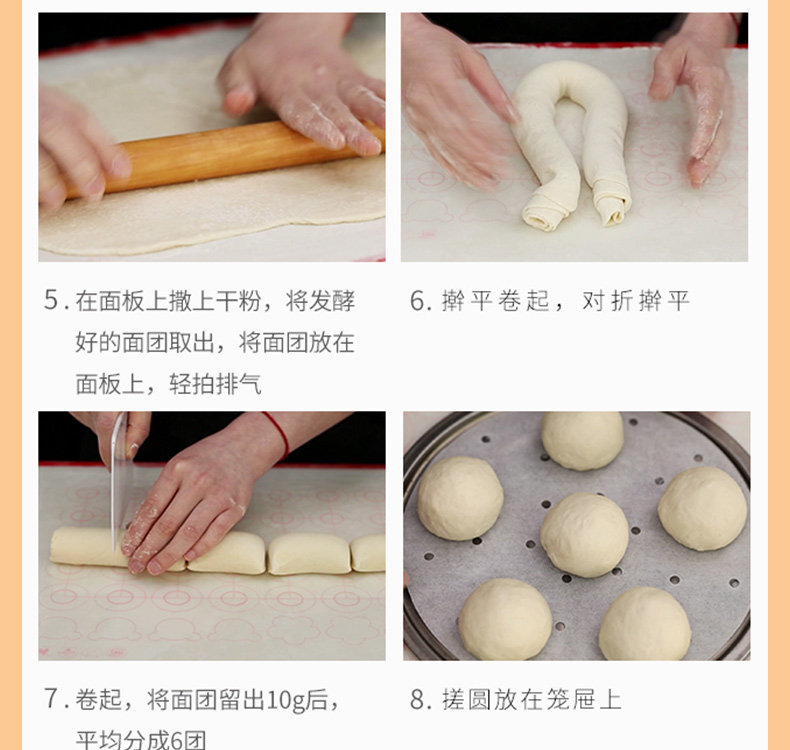 5. 在面板上撒上干粉，将发酵好的面团取出，将面团放在面板上，轻拍排气

6. 擀平卷起，对折擀平

7. 卷起，将面团留出10g后，平均分成6团

8. 搓圆放在笼屉上