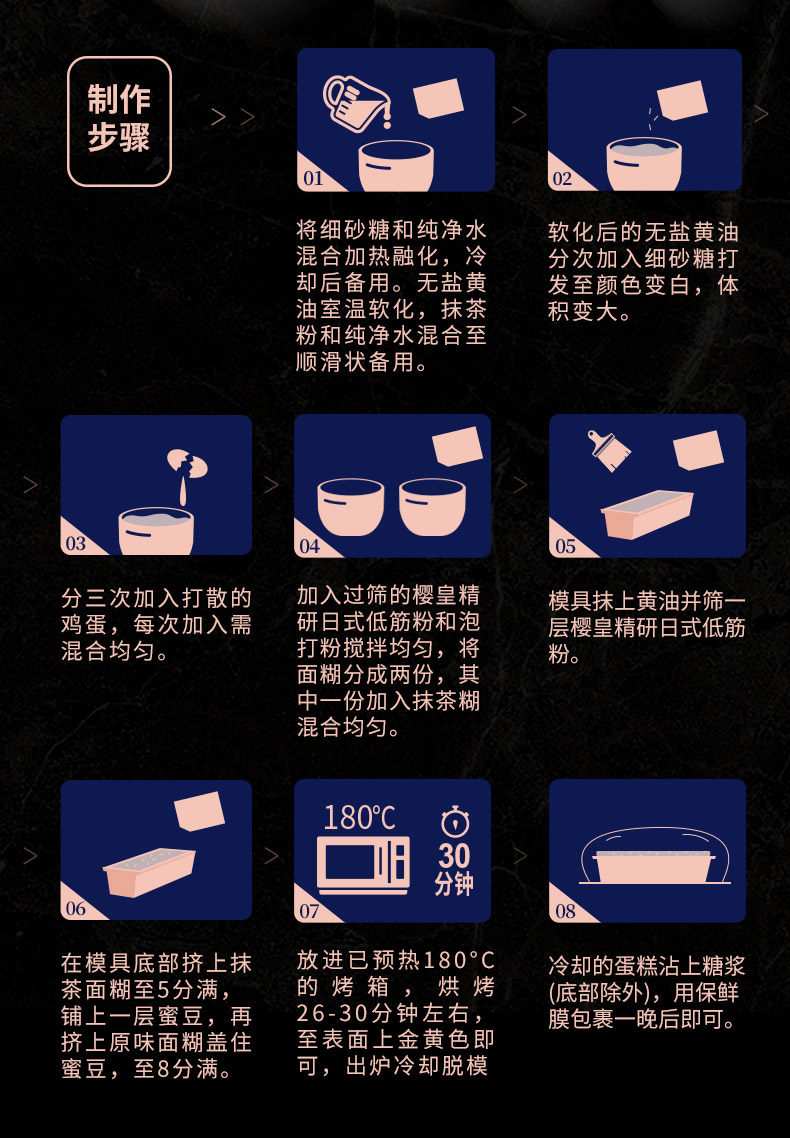 制作步骤

01

将细砂糖和纯净水混合加热融化，冷却后备用。无盐黄油室温软化，抹茶粉和纯净水混合至顺滑状备用。

02

软化后的无盐黄油分次加入细砂糖打发至颜色变白，体积变大。

03

分三次加入打散的鸡蛋，每次加入需混合均匀。

04

加入过筛的樱皇精研日式低筋粉和泡打粉搅拌均匀，将面糊分成两份，其中一份加入抹茶糊混合均匀。

05

模具抹上黄油并筛一层樱皇精研日式低筋粉。

06

在模具底部挤上抹茶面糊至5分满，铺上一层蜜豆，再挤上原味面糊盖住蜜豆，至8分满。

180℃
30分钟
07

放进已预热180°C的烤箱，烘烤26-30分钟左右，至表面上金黄色即可，出炉冷却脱模

08

冷却的蛋糕沾上糖浆(底部除外)，用保鲜膜包裹一晚后即可。