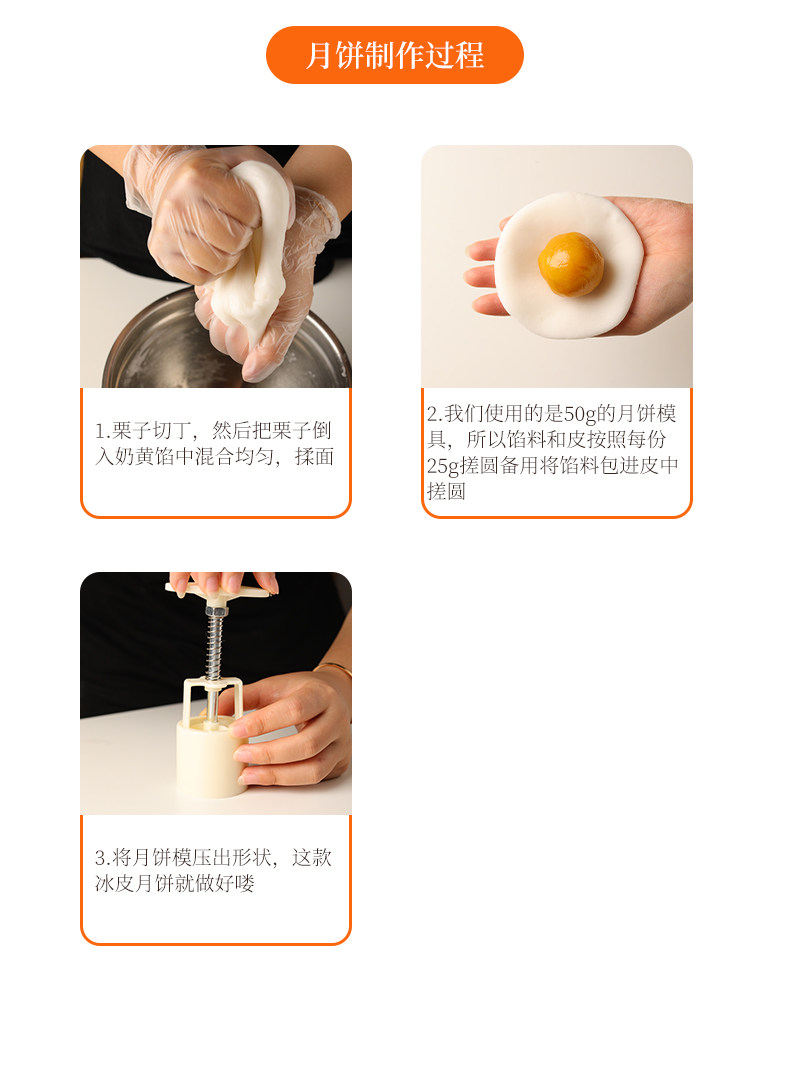 月饼制作过程

1.栗子切丁，然后把栗子倒入奶黄馅中混合均匀，揉面

2.我们使用的是50g的月饼模具，所以馅料和皮按照每份25g搓圆备用将馅料包进皮中搓圆

3.将月饼模压出形状，这款冰皮月饼就做好喽