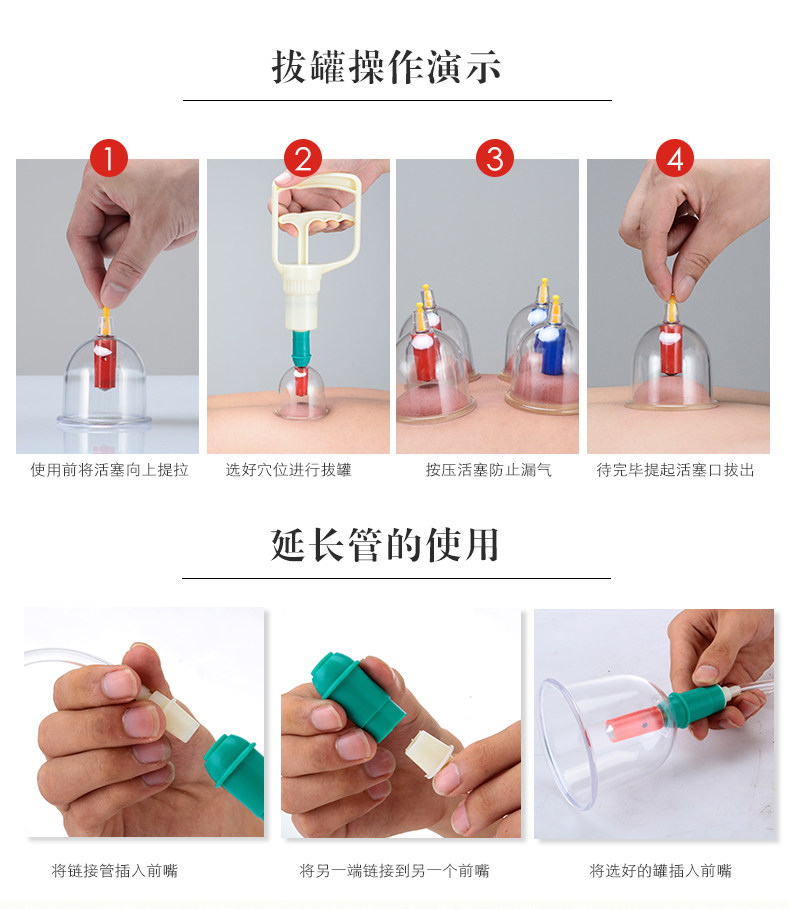 拔罐操作演示

1
使用前将活塞向上提拉

2
选好穴位进行拔罐

3
按压活塞防止漏气

4
待完毕提起活塞口拔出

延长管的使用

将链接管插入前嘴

将另一端链接到另一个前嘴

将选好的罐插入前嘴