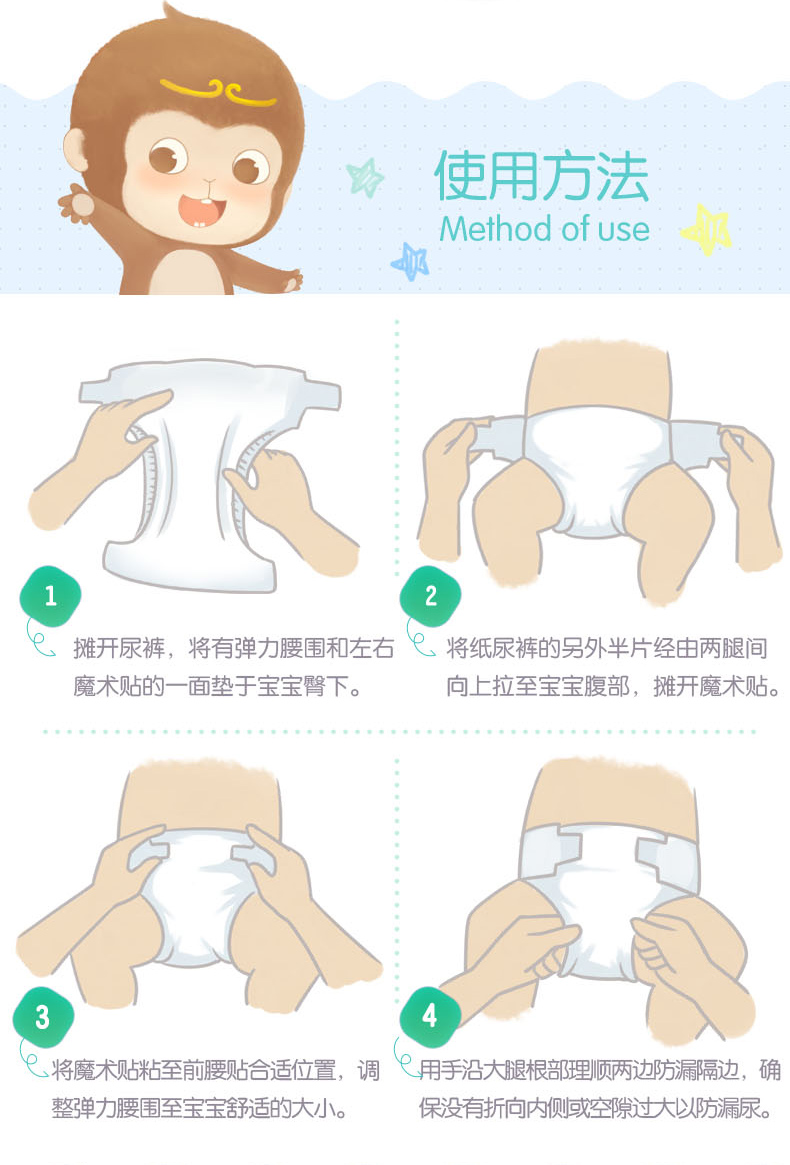 使用方法
Method of use

1
摊开尿裤，将有弹力腰围和左右魔术贴的一面垫于宝宝臀下。

2
将纸尿裤的另外半片经由两腿间向上拉至宝宝腹部，摊开魔术贴。

3
将魔术贴粘至前腰贴合适位置，调整弹力腰围至宝宝舒适的大小。

4
用手沿大腿根部理顺两边防漏隔边，确保没有折向内侧或空隙过大以防漏尿。