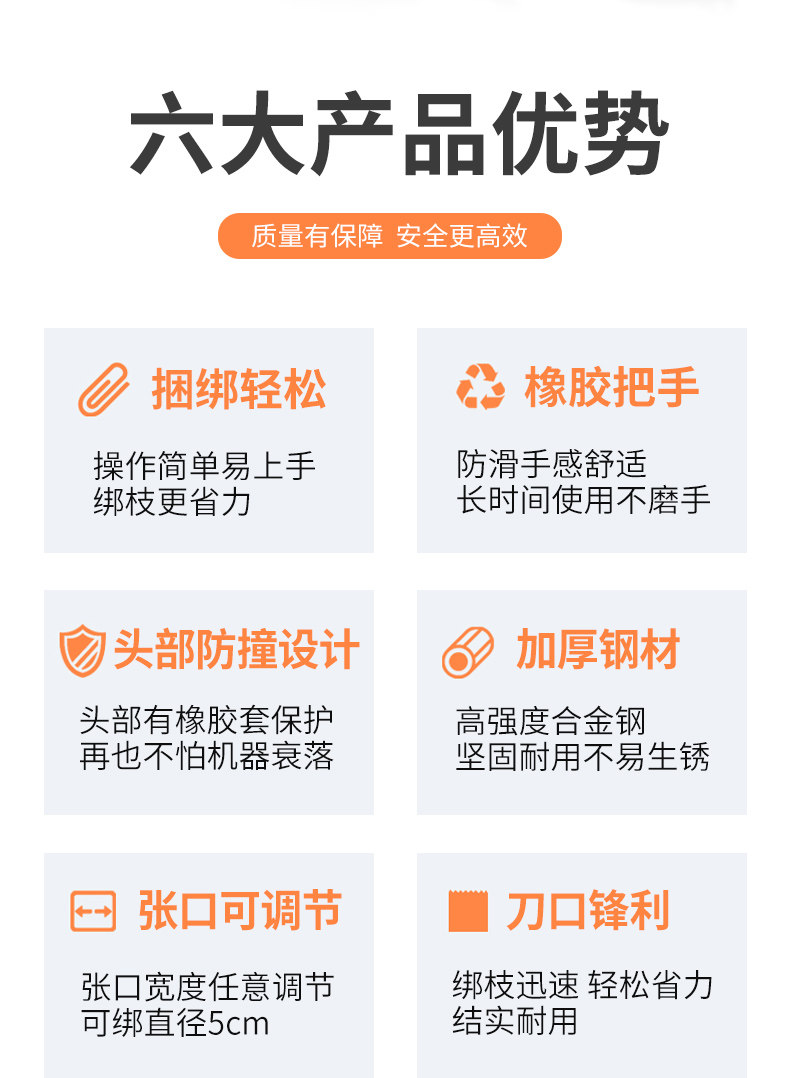 六大产品优势

质量有保障 安全更高效

捆绑轻松

操作简单易上手
绑枝更省力

橡胶把手

防滑手感舒适
长时间使用不磨手

头部防撞设计

头部有橡胶套保护
再也不怕机器衰落

加厚钢材

高强度合金钢
坚固耐用不易生锈

张口可调节

张口宽度任意调节
可绑直径5cm

刀口锋利

绑枝迅速 轻松省力
结实耐用