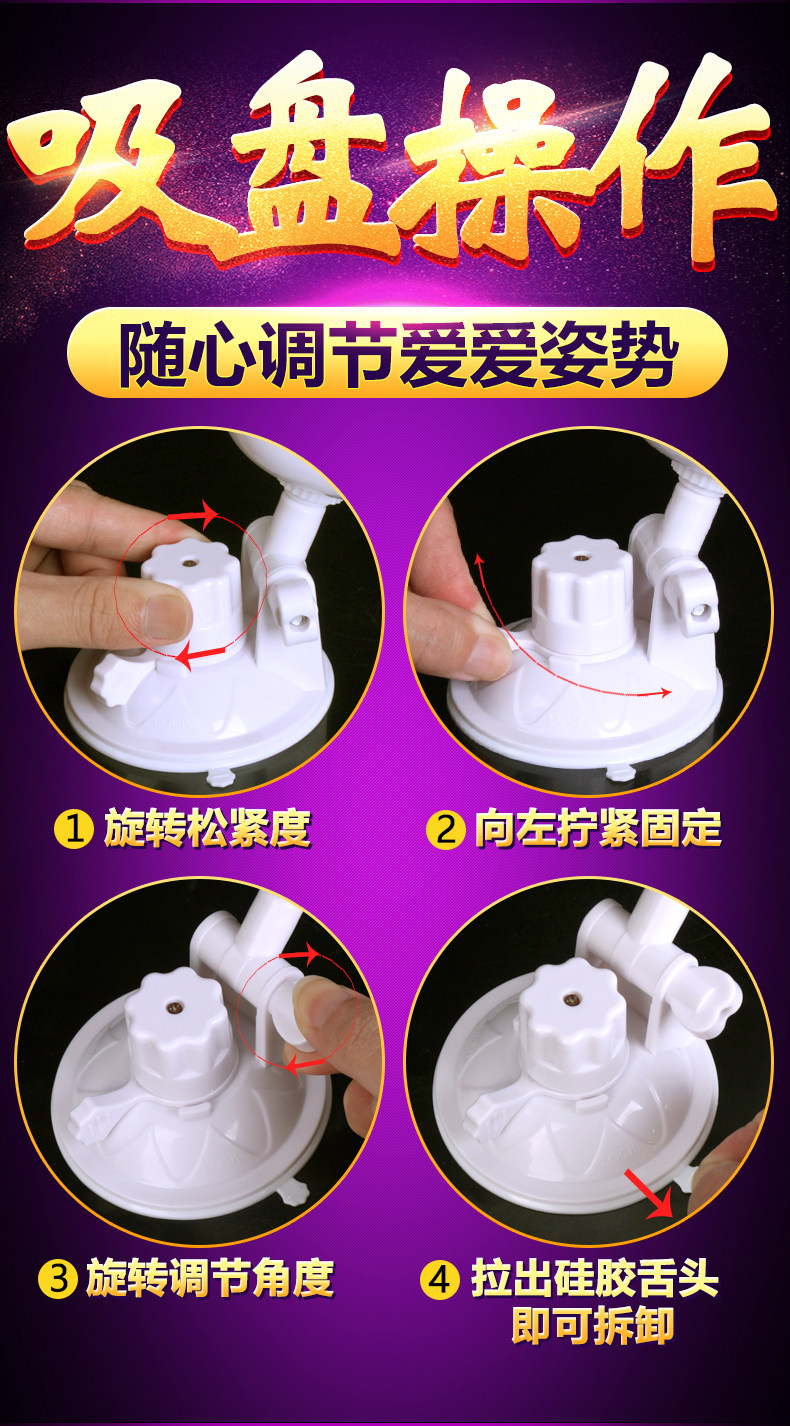 吸盘操作

随心调节爱爱姿势

① 旋转松紧度

② 向左拧紧固定

③ 旋转调节角度

④ 拉出硅胶舌头
即可拆卸