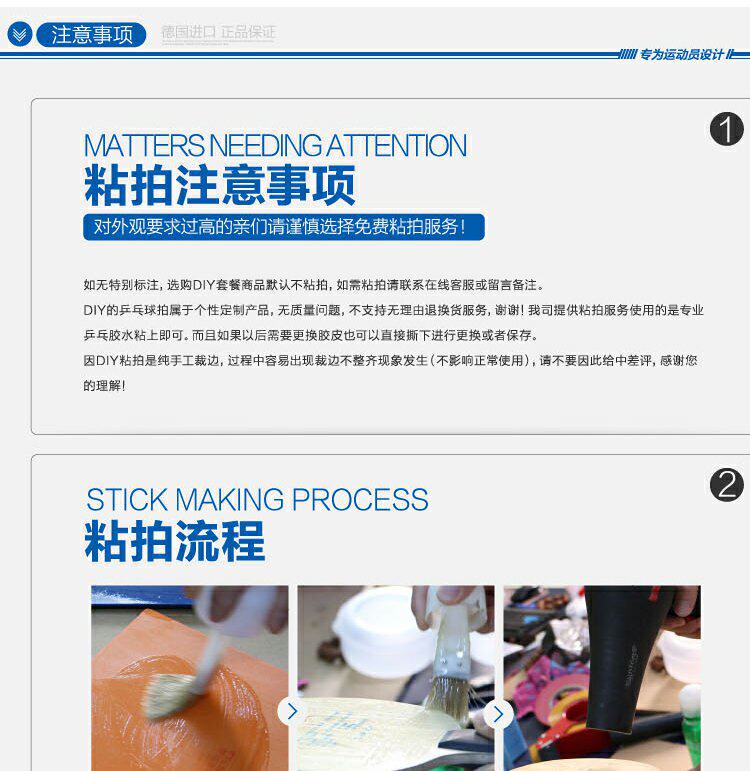 注意事项 德国进口 正品保证

专为运动员设计

1

MATTERS NEEDING ATTENTION
粘拍注意事项
对外观要求过高的亲们请谨慎选择免费粘拍服务！

如无特别标注，选购DIY套餐商品默认不粘拍，如需粘拍请联系在线客服或留言备注。
DIY的乒乓球拍属于个性定制产品，无质量问题，不支持无理由退换货服务，谢谢！我司提供粘拍服务使用的是专业乒乓胶水粘上即可。而且如果以后需要更换胶皮也可以直接撕下进行更换或者保存。
因DIY粘拍是纯手工裁边，过程中容易出现裁边不整齐现象发生（不影响正常使用），请不要因此给中差评，感谢您的理解！

2

STICK MAKING PROCESS
粘拍流程