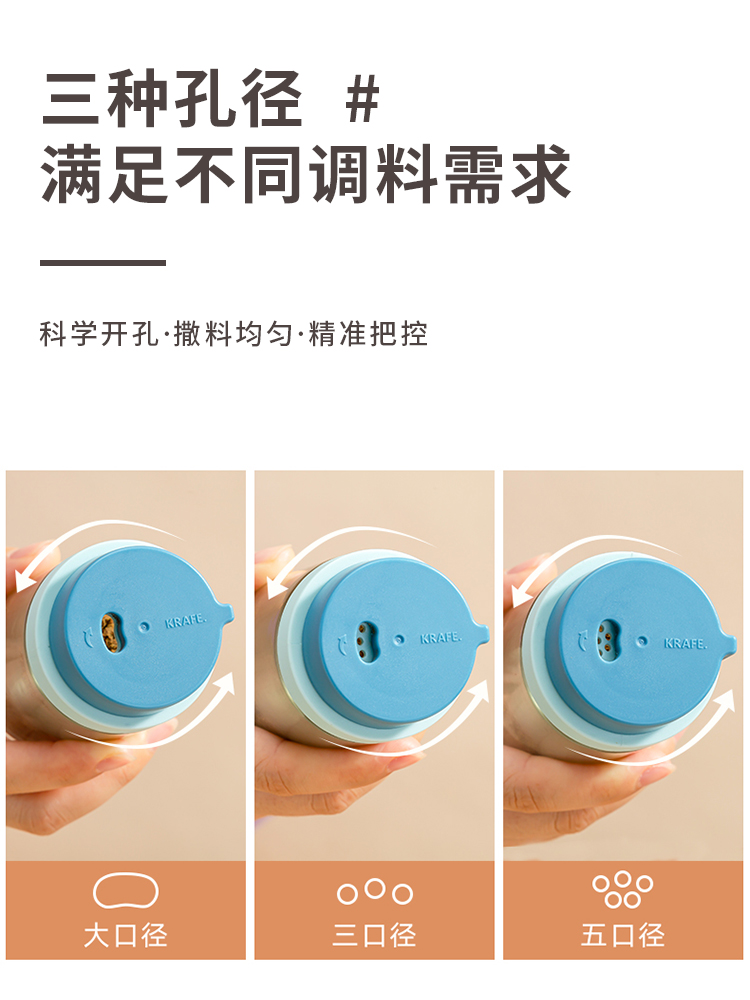 三种孔径 #
满足不同调料需求

科学开孔·撒料均匀·精准把控

KRAFE.

KRAFE.

KRAFE.

大口径

三口径

五口径