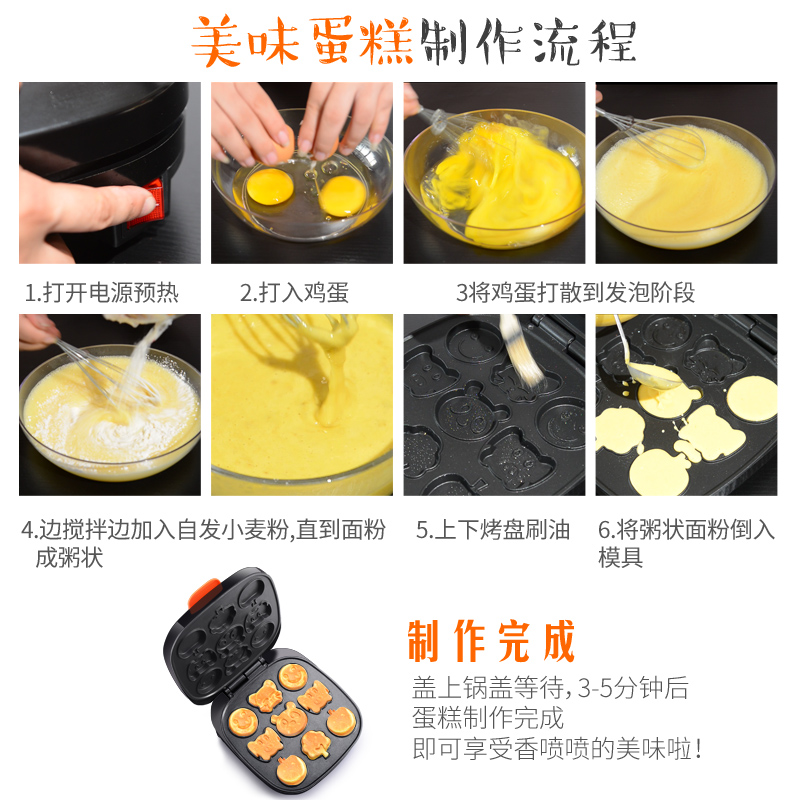 美味蛋糕制作流程

1.打开电源预热

2.打入鸡蛋

3将鸡蛋打散到发泡阶段

4.边搅拌边加入自发小麦粉,直到面粉成粥状

5.上下烤盘刷油

6.将粥状面粉倒入模具

制作完成

盖上锅盖等待,3-5分钟后
蛋糕制作完成
即可享受香喷喷的美味啦!