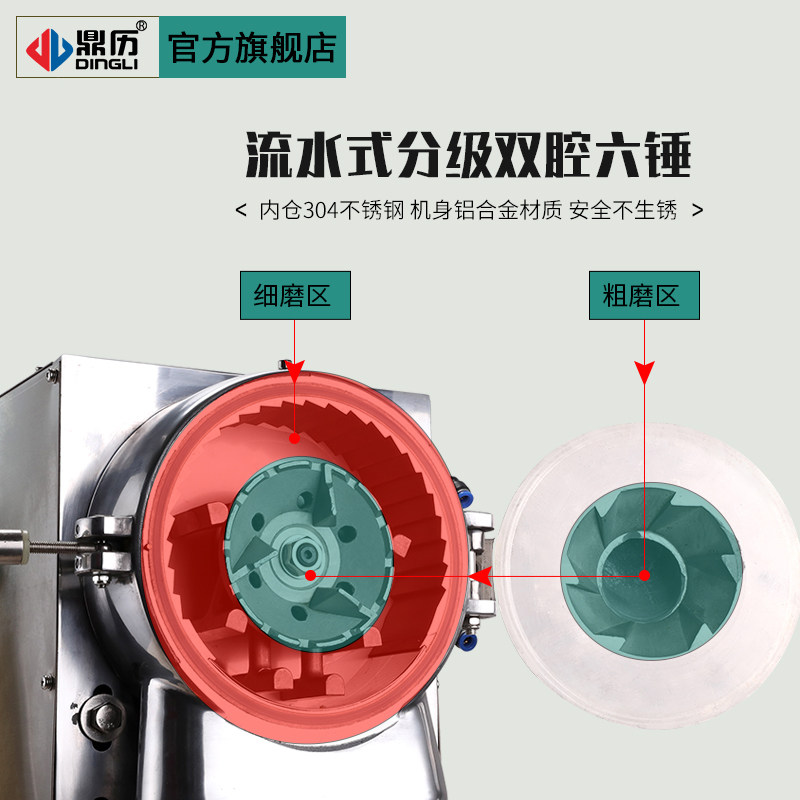 鼎历®
DINGLI
官方旗舰店

流水式分级双腔六锤

< 内仓304不锈钢 机身铝合金材质 安全不生锈 >

细磨区

粗磨区