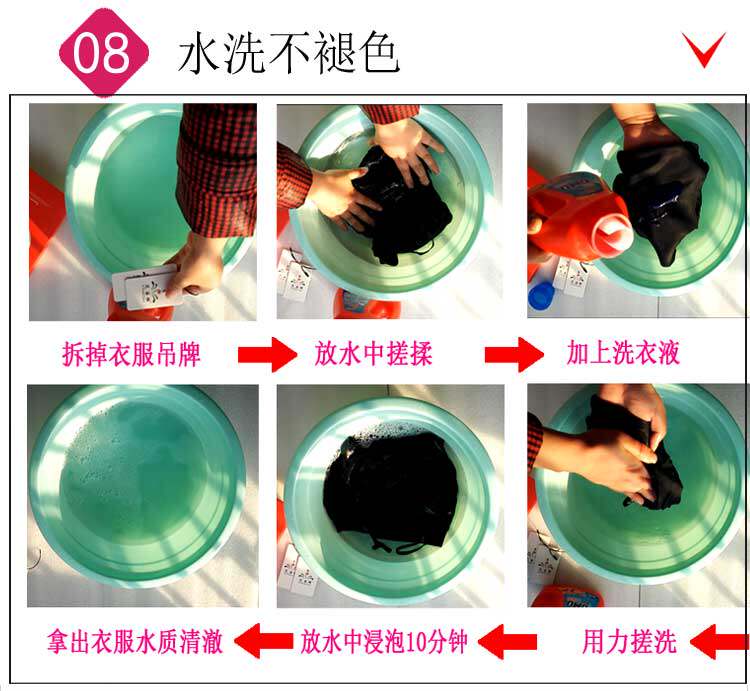 08 水洗不褪色

拆掉衣服吊牌 放水中搓揉 加上洗衣液

拿出衣服水质清澈 放水中浸泡10分钟 用力搓洗