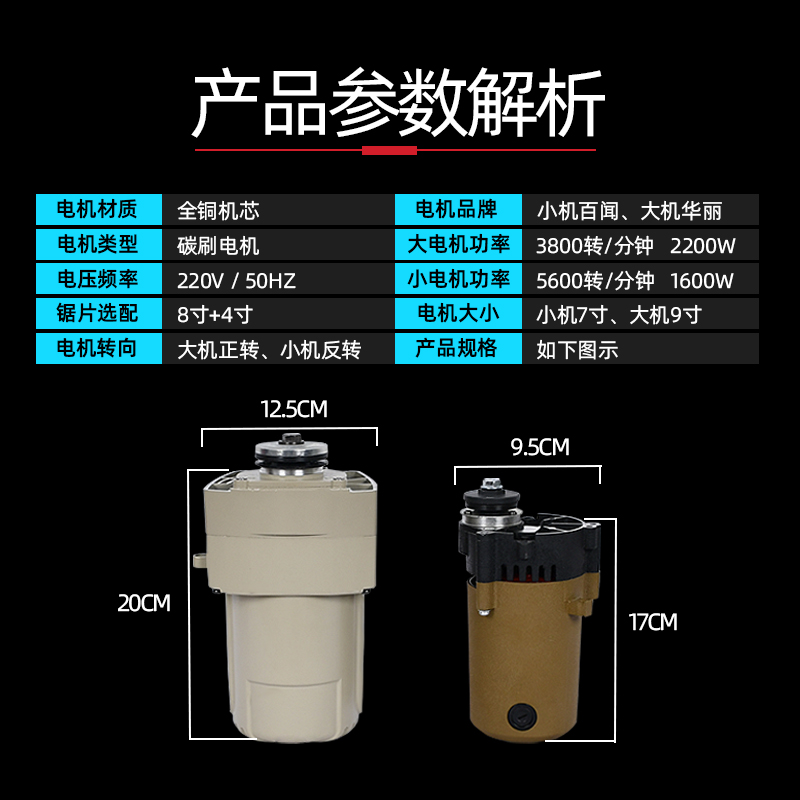 产品参数解析

| 电机材质 | 全铜机芯 | 电机品牌 | 小机百闻、大机华丽 |
|---|---|---|---|
| 电机类型 | 碳刷电机 | 大电机功率 | 3800转/分钟 2200W |
| 电压频率 | 220V / 50HZ | 小电机功率 | 5600转/分钟 1600W |
| 锯片选配 | 8寸+4寸 | 电机大小 | 小机7寸、大机9寸 |
| 电机转向 | 大机正转、小机反转 | 产品规格 | 如下图示 |

12.5CM

20CM

9.5CM

17CM