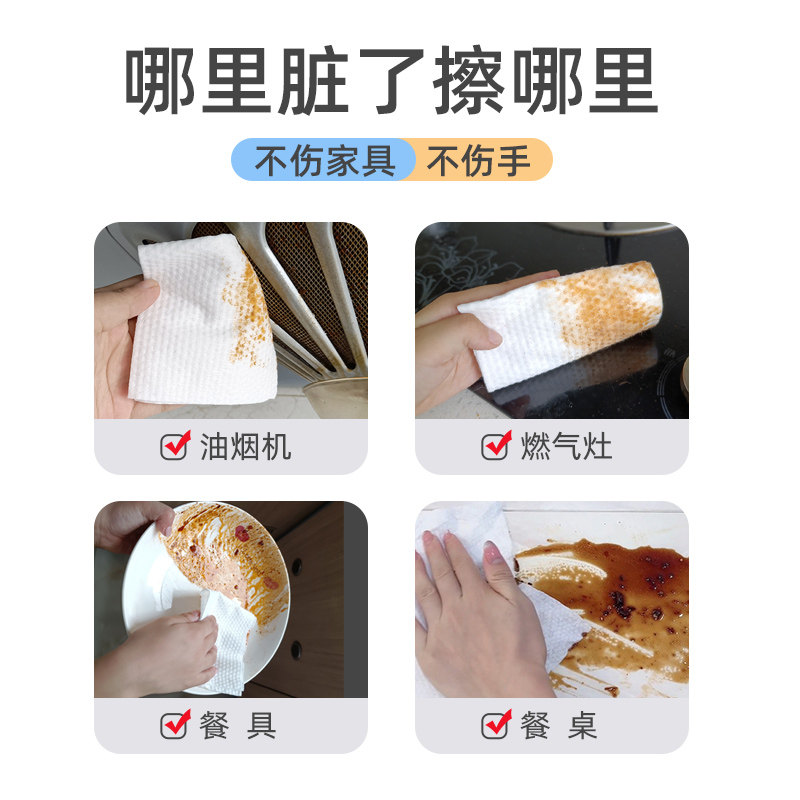 哪里脏了擦哪里

不伤家具 不伤手

油烟机

燃气灶

餐 具

餐 桌