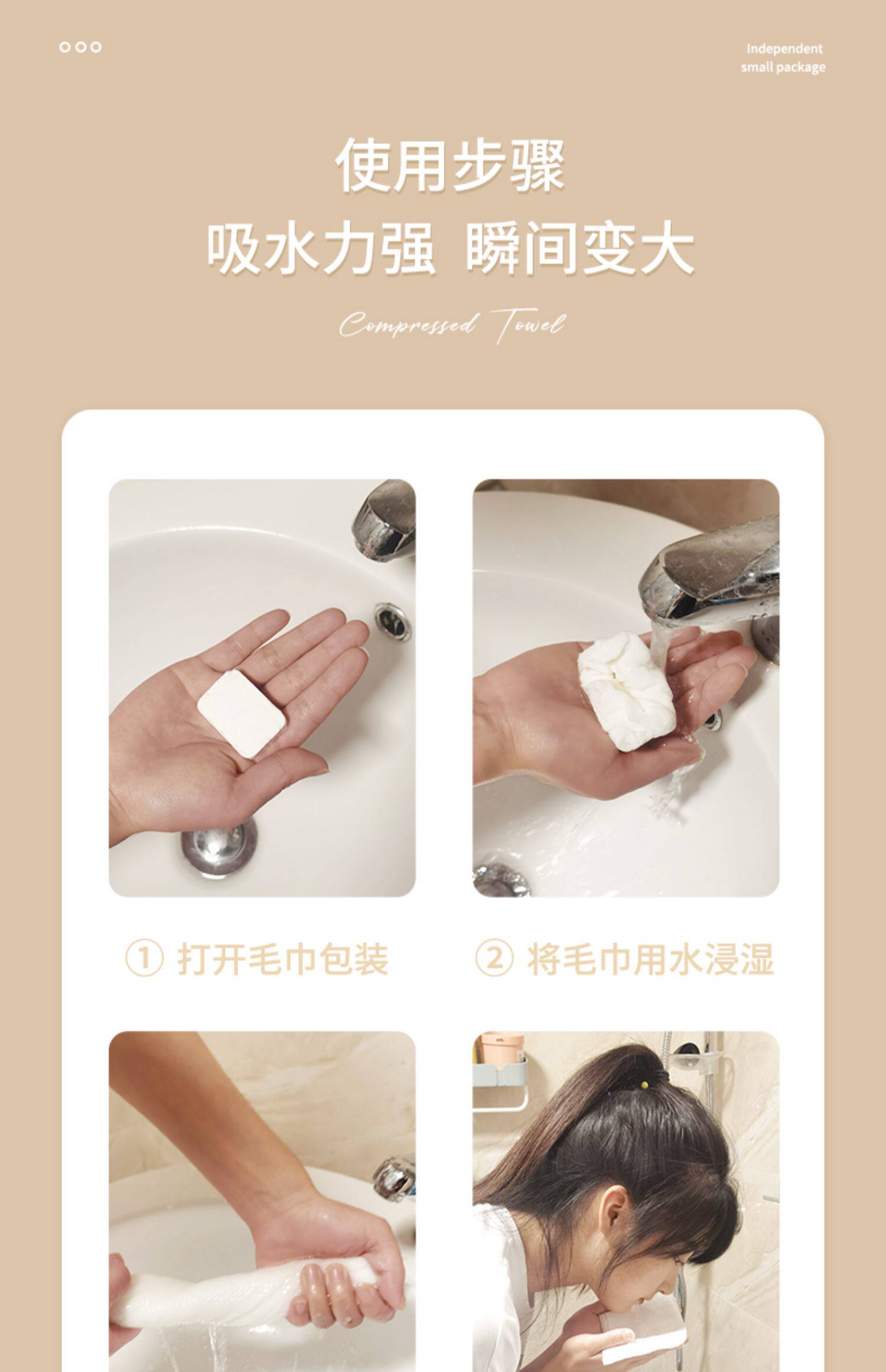 Independent small package

使用步骤

吸水力强 瞬间变大

Compressed Towel

① 打开毛巾包装

② 将毛巾用水浸湿