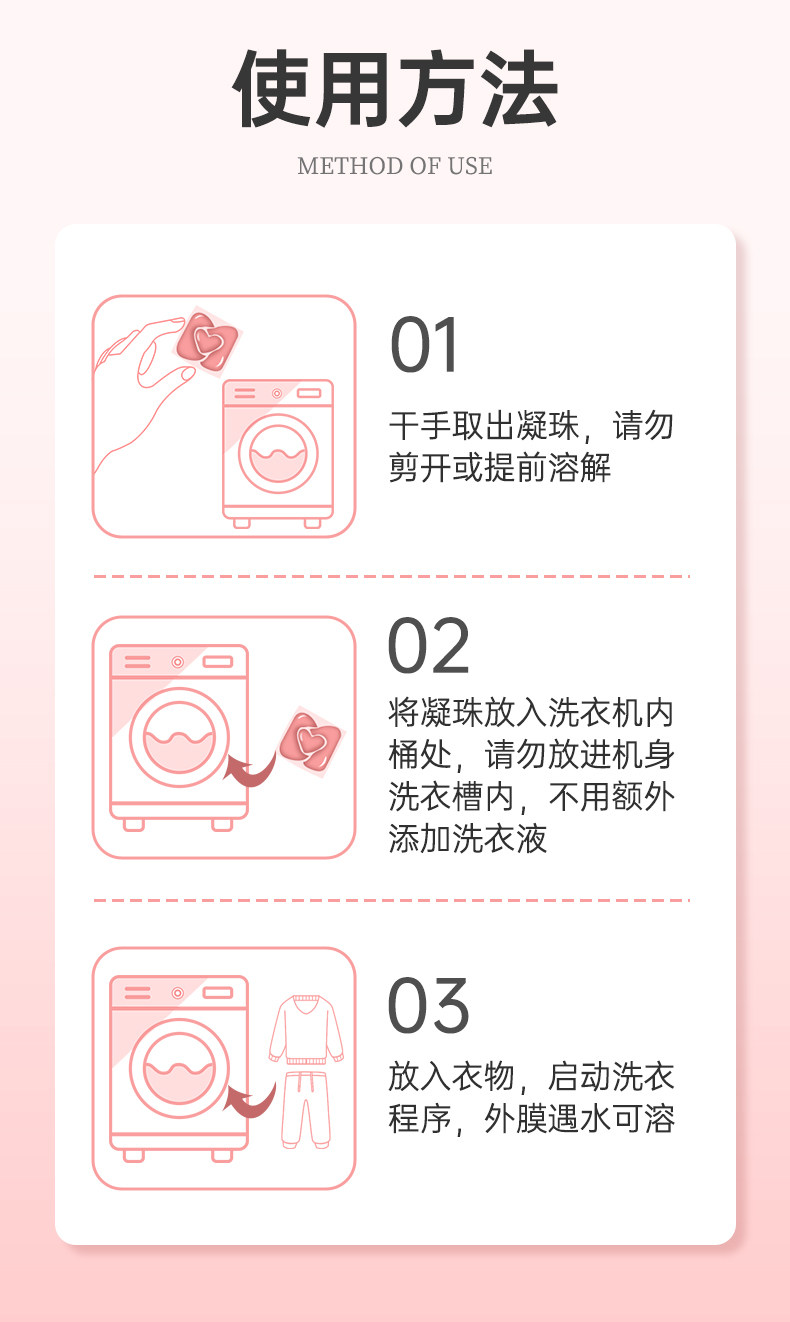 使用方法

METHOD OF USE

01

干手取出凝珠，请勿剪开或提前溶解

02

将凝珠放入洗衣机内桶处，请勿放进机身洗衣槽内，不用额外添加洗衣液

03

放入衣物，启动洗衣程序，外膜遇水可溶