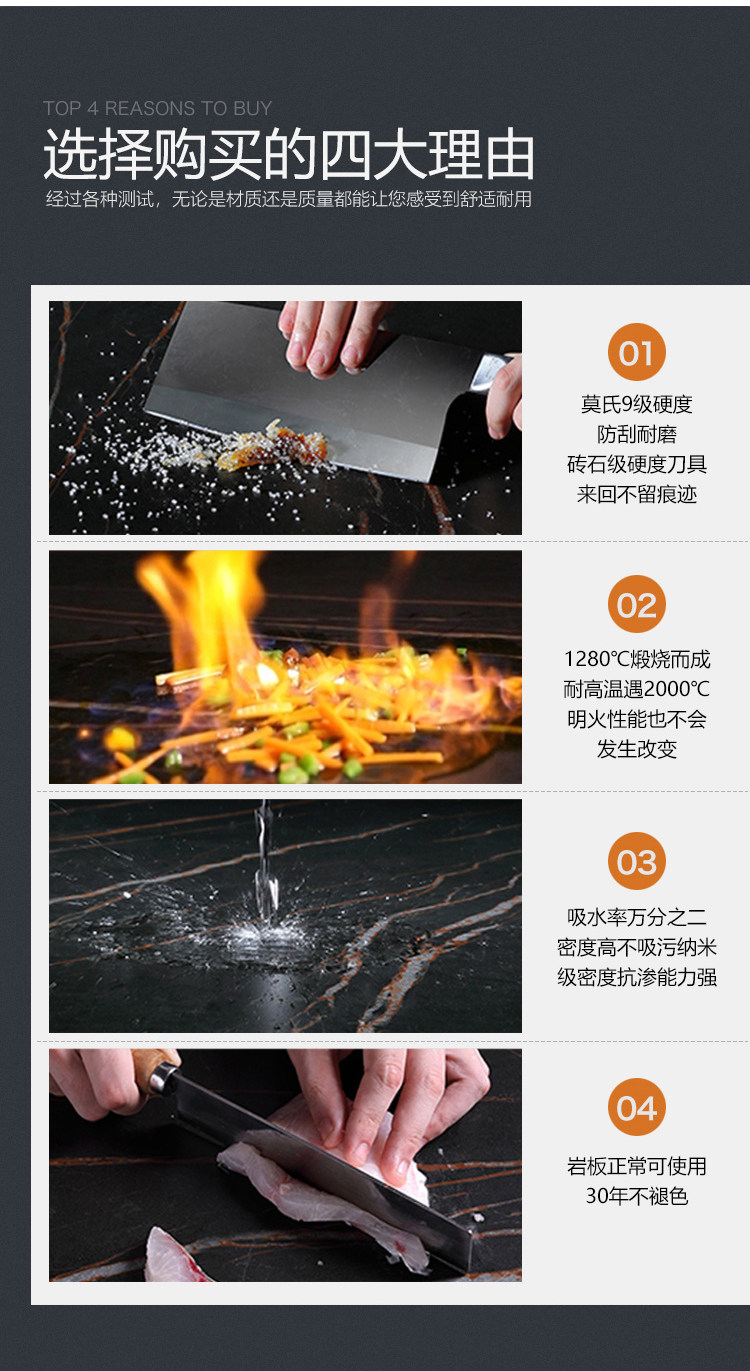 TOP 4 REASONS TO BUY

选择购买的四大理由

经过各种测试，无论是材质还是质量都能让您感受到舒适耐用

01

莫氏9级硬度
防刮耐磨
砖石级硬度刀具
来回不留痕迹

02

1280℃煅烧而成
耐高温遇2000℃
明火性能也不会
发生改变

03

吸水率万分之二
密度高不吸污纳米
级密度抗渗能力强

04

岩板正常可使用
30年不褪色