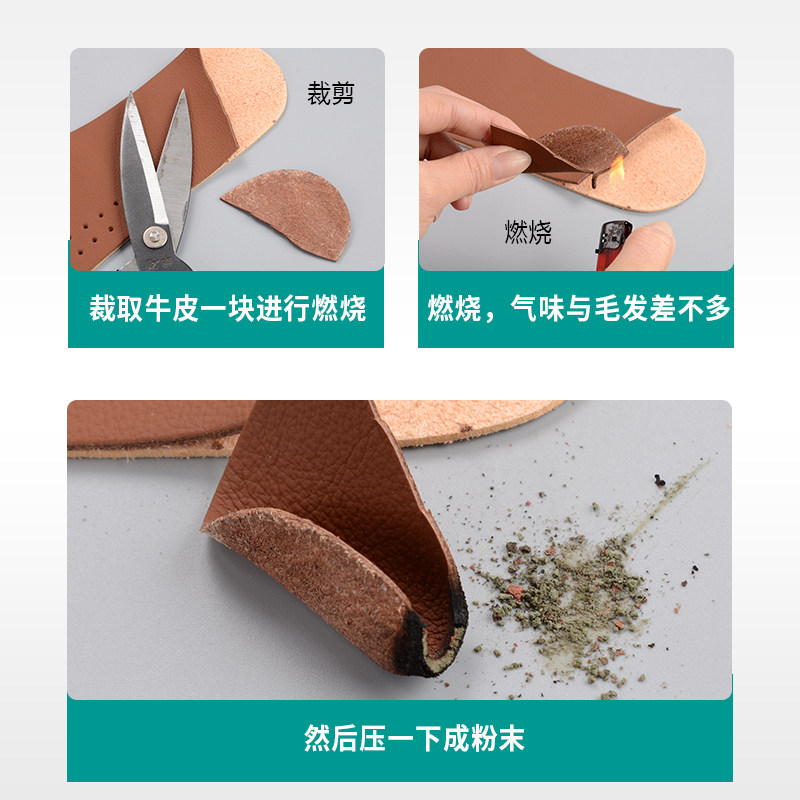 裁剪

裁取牛皮一块进行燃烧

燃烧

燃烧，气味与毛发差不多

然后压一下成粉末