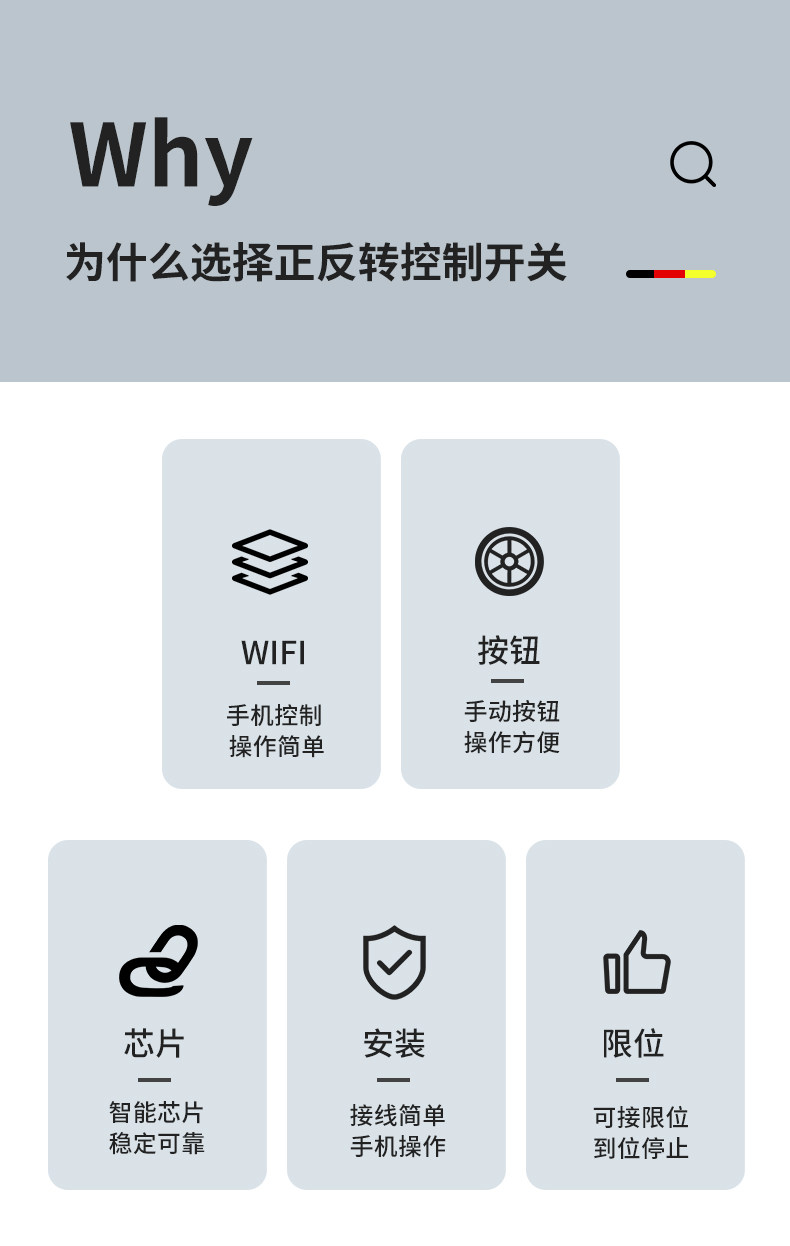 Why

为什么选择正反转控制开关

WIFI

手机控制
操作简单

按钮

手动按钮
操作方便

芯片

智能芯片
稳定可靠

安装

接线简单
手机操作

限位

可接限位
到位停止