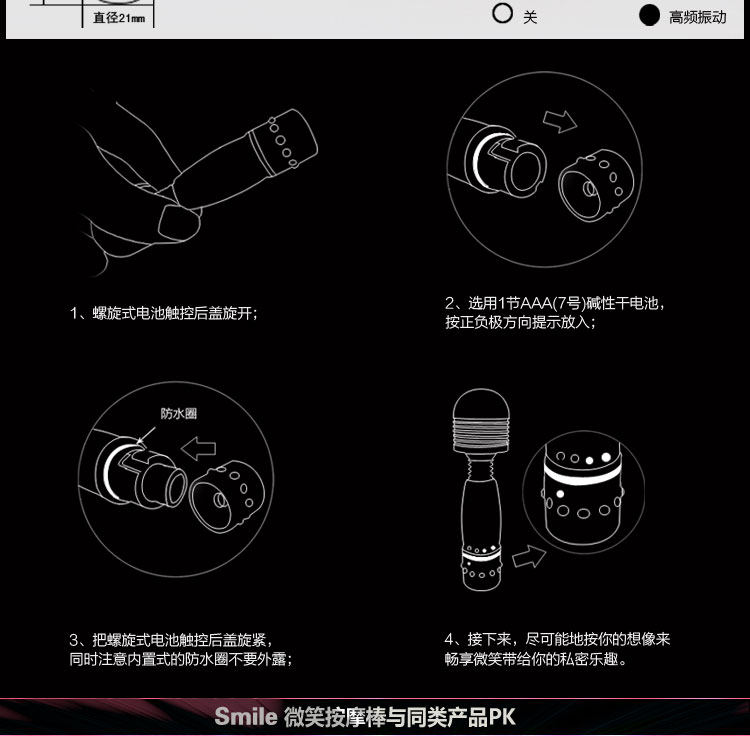 直径21mm

关

高频振动

1、螺旋式电池触控后盖旋开；

2、选用1节AAA(7号)碱性干电池，按正负极方向提示放入；

防水圈

3、把螺旋式电池触控后盖旋紧，同时注意内置式的防水圈不要外露；

4、接下来，尽可能地按你的想像来畅享微笑带给你的私密乐趣。

Smile 微笑按摩棒与同类产品PK