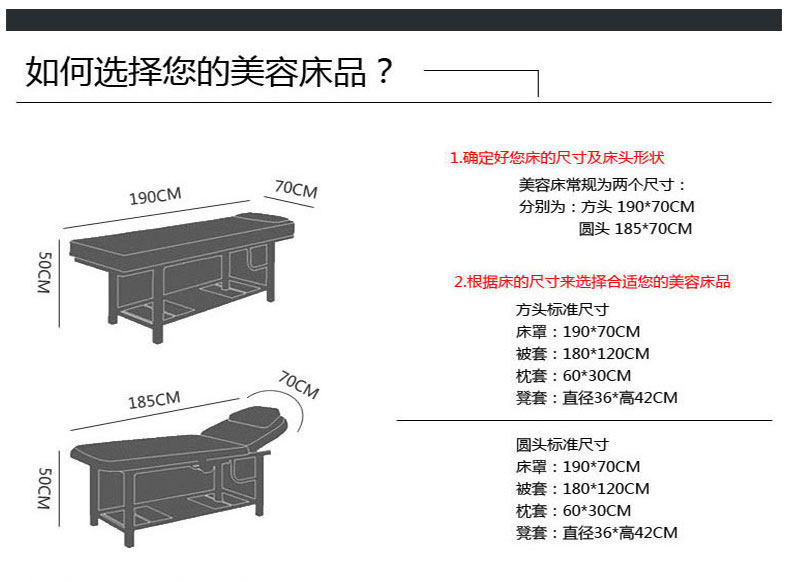 如何选择您的美容床品？

190CM

70CM

50CM

185CM

70CM

50CM

1.确定好您床的尺寸及床头形状

美容床常规为两个尺寸：
分别为：方头 190*70CM
圆头 185*70CM

2.根据床的尺寸来选择合适您的美容床品

方头标准尺寸
床罩：190*70CM
被套：180*120CM
枕套：60*30CM
凳套：直径36*高42CM

圆头标准尺寸
床罩：190*70CM
被套：180*120CM
枕套：60*30CM
凳套：直径36*高42CM