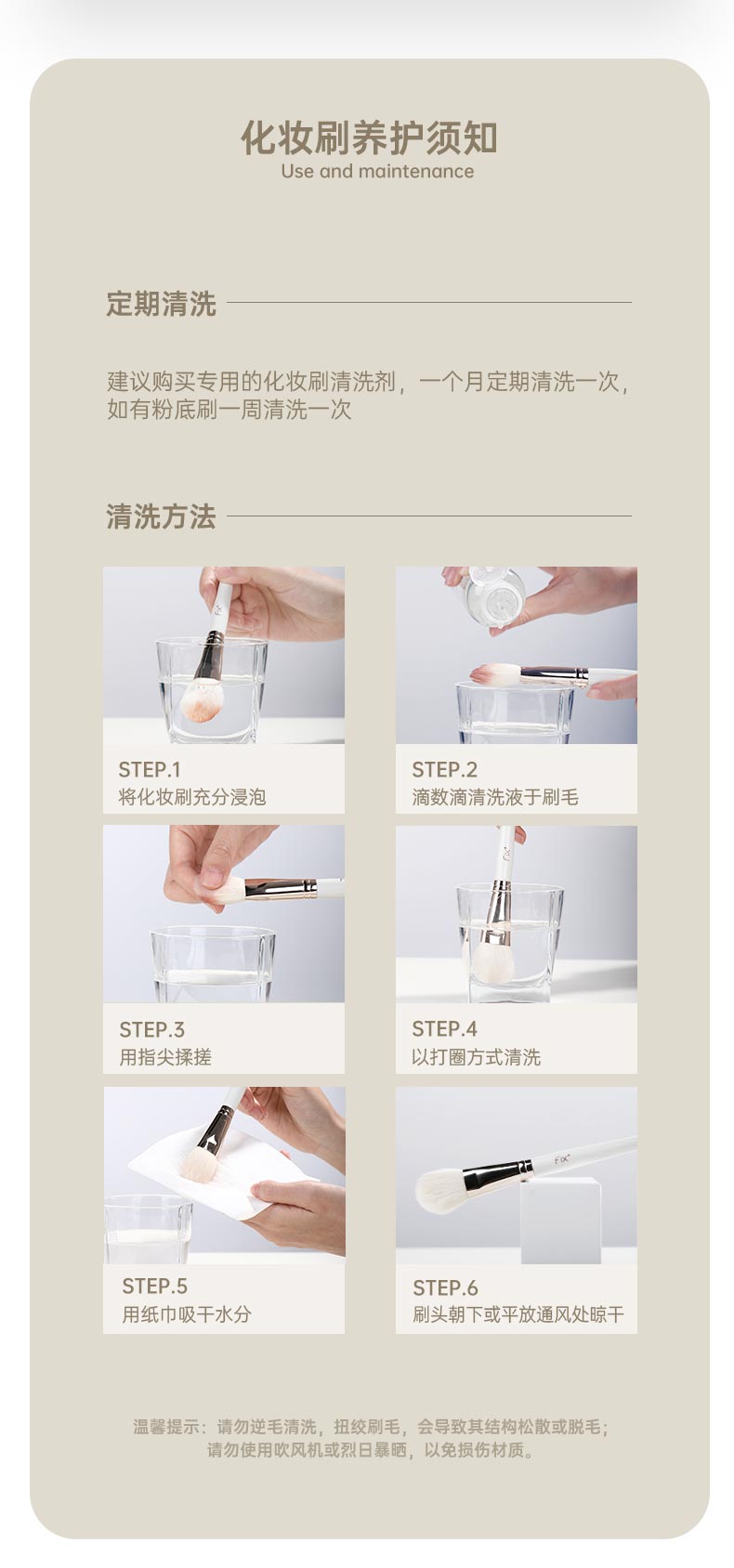 化妆刷养护须知
Use and maintenance

定期清洗

建议购买专用的化妆刷清洗剂，一个月定期清洗一次，如有粉底刷一周清洗一次

清洗方法

STEP.1
将化妆刷充分浸泡

STEP.2
滴数滴清洗液于刷毛

STEP.3
用指尖揉搓

STEP.4
以打圈方式清洗

STEP.5
用纸巾吸干水分

STEP.6
刷头朝下或平放通风处晾干

温馨提示：请勿逆毛清洗，扭绞刷毛，会导致其结构松散或脱毛；请勿使用吹风机或烈日暴晒，以免损伤材质。