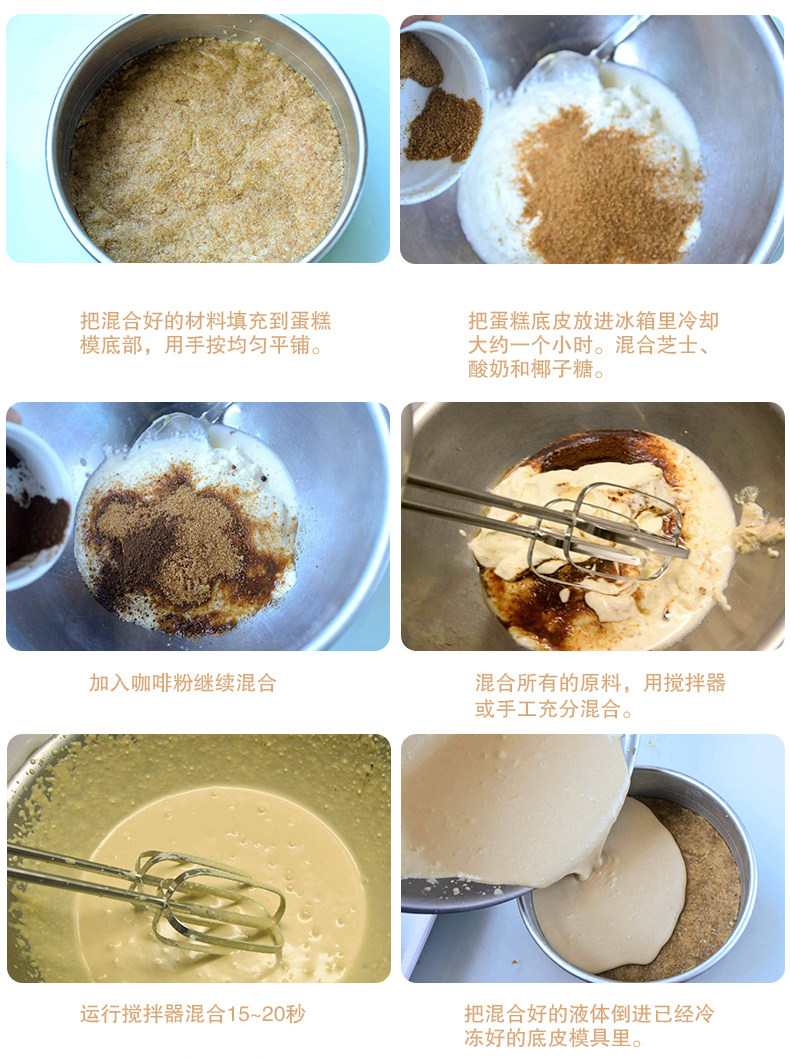 把混合好的材料填充到蛋糕模底部，用手按均匀平铺。

把蛋糕底皮放进冰箱里冷却大约一个小时。混合芝士、酸奶和椰子糖。

加入咖啡粉继续混合

混合所有的原料，用搅拌器或手工充分混合。

运行搅拌器混合15~20秒

把混合好的液体倒进已经冷冻好的底皮模具里。