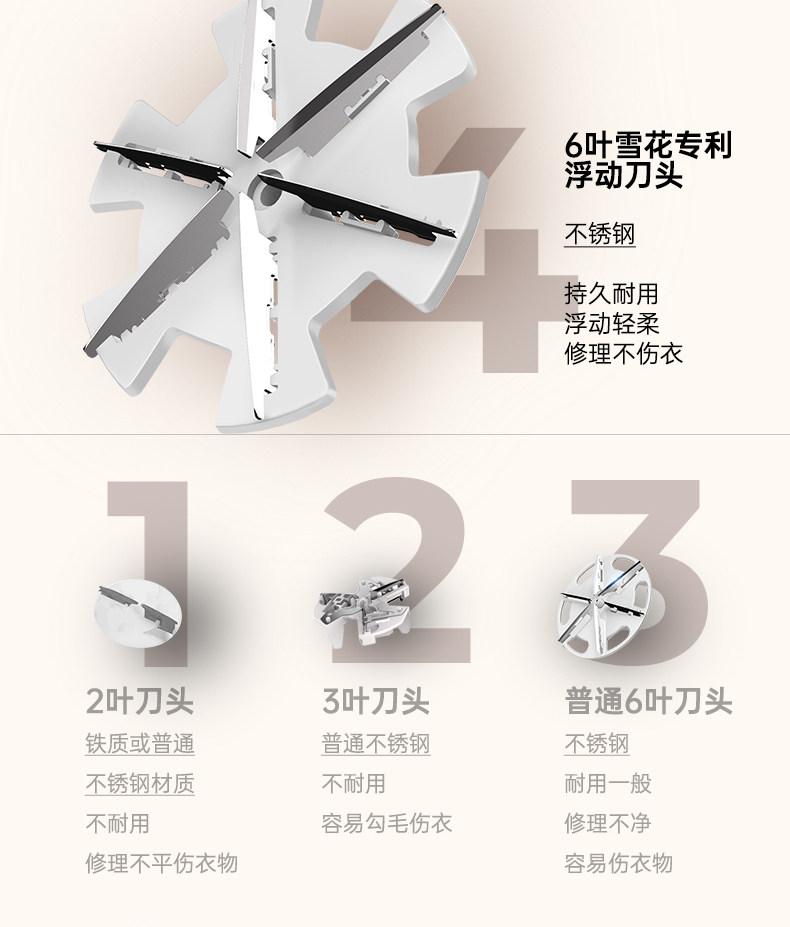 4

6叶雪花专利
浮动刀头

不锈钢

持久耐用
浮动轻柔
修理不伤衣

1

2叶刀头

铁质或普通
不锈钢材质

不耐用

修理不平伤衣物

2

3叶刀头

普通不锈钢

不耐用

容易勾毛伤衣

3

普通6叶刀头

不锈钢

耐用一般

修理不净

容易伤衣物