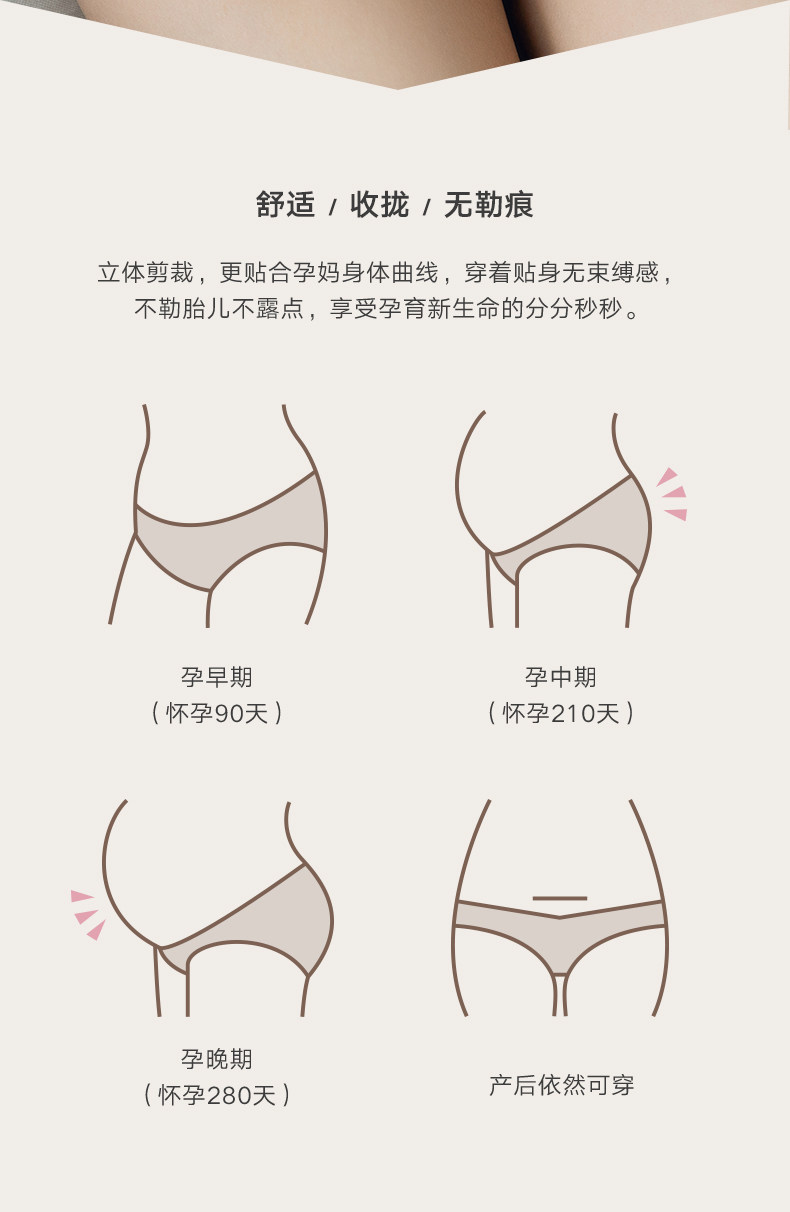 舒适 / 收拢 / 无勒痕

立体剪裁，更贴合孕妈身体曲线，穿着贴身无束缚感，不勒胎儿不露点，享受孕育新生命的分分秒秒。

孕早期
（怀孕90天）

孕中期
（怀孕210天）

孕晚期
（怀孕280天）

产后依然可穿