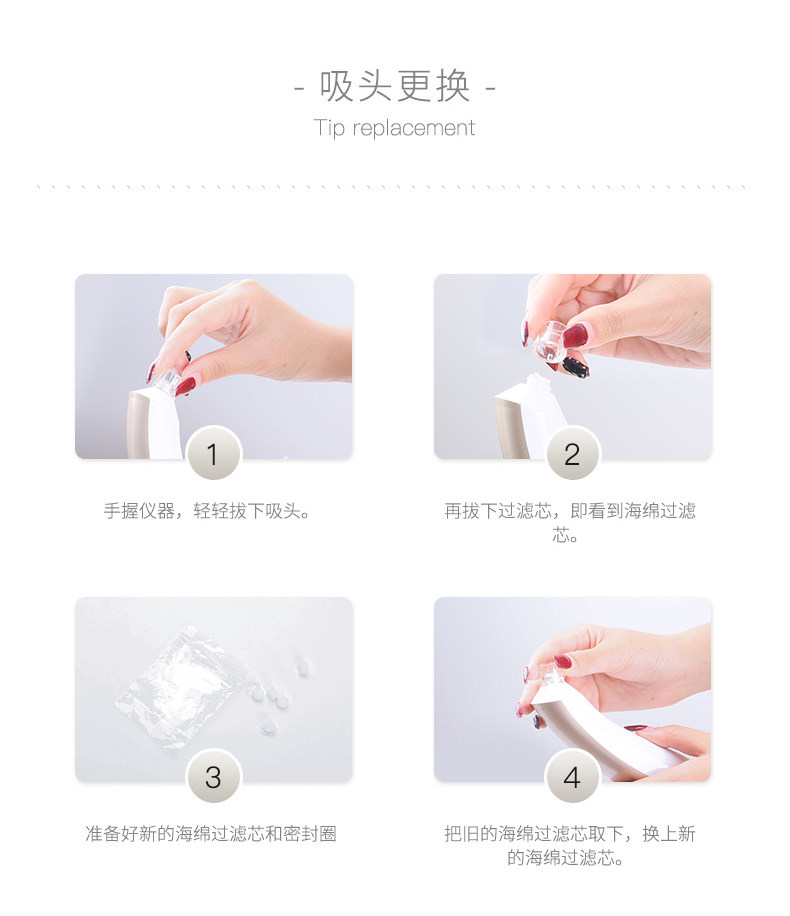 - 吸头更换 -
Tip replacement

1

手握仪器，轻轻拔下吸头。

2

再拔下过滤芯，即看到海绵过滤芯。

3

准备好新的海绵过滤芯和密封圈

4

把旧的海绵过滤芯取下，换上新的海绵过滤芯。