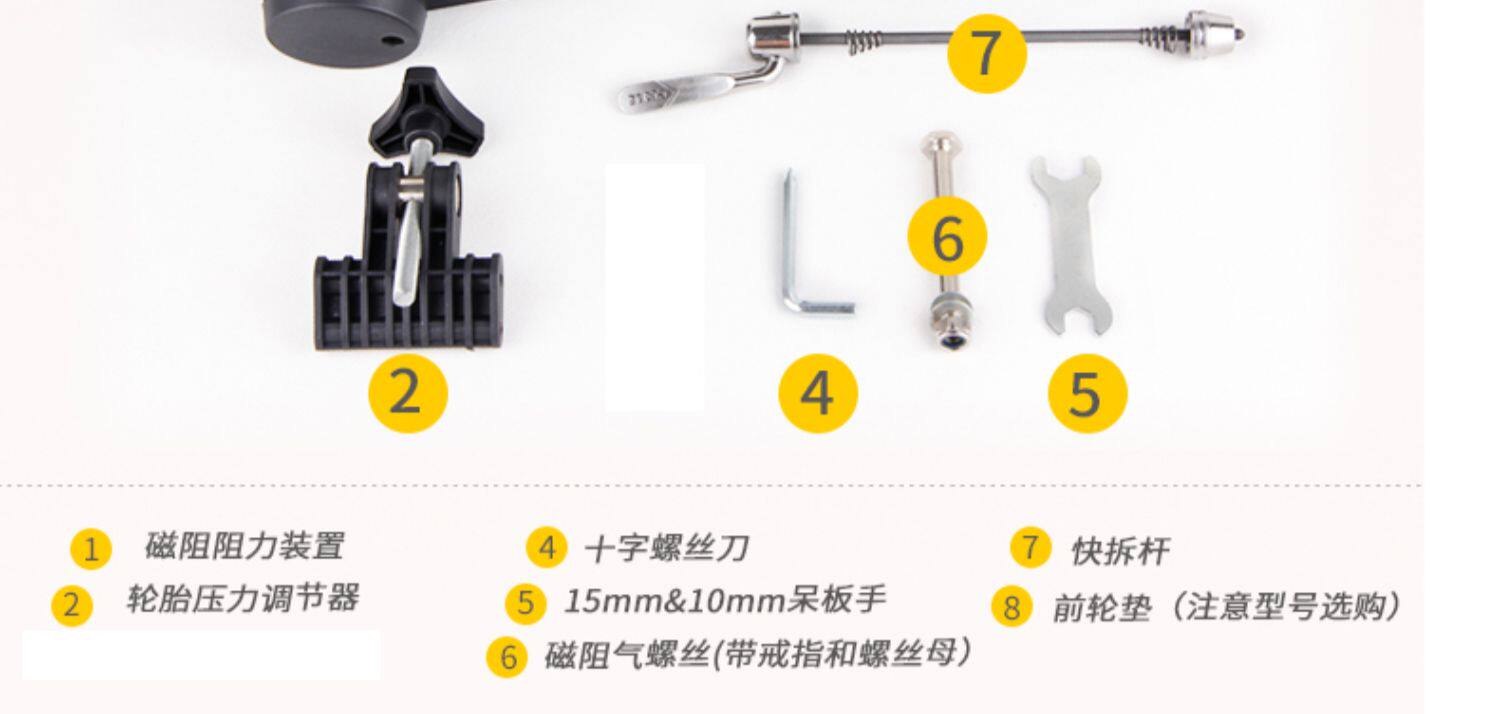 7

6

2

4

5

1 磁阻阻力装置
2 轮胎压力调节器

4 十字螺丝刀
5 15mm&10mm呆板手
6 磁阻气螺丝(带戒指和螺丝母）

7 快拆杆
8 前轮垫（注意型号选购）