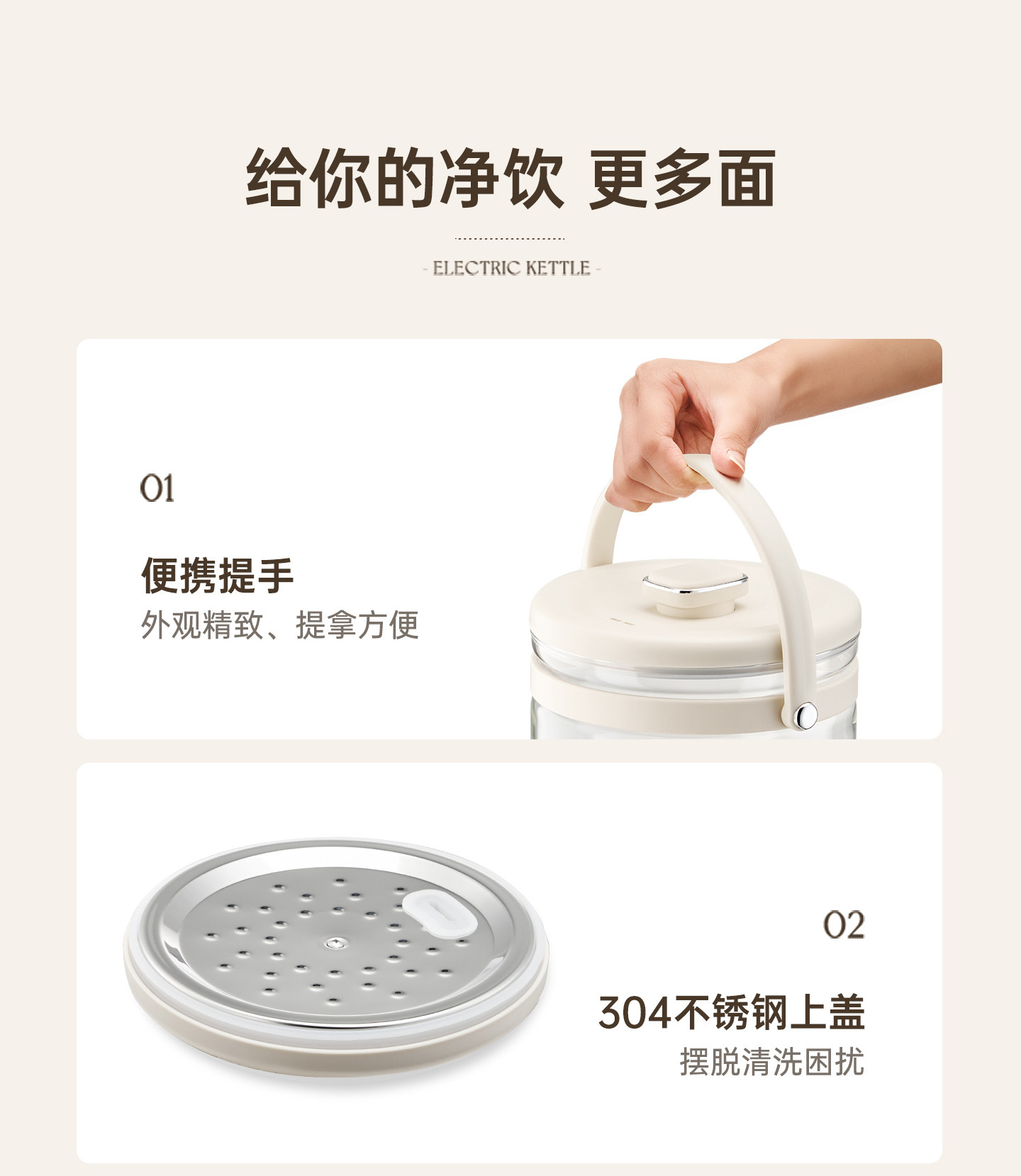 给你的净饮 更多面

- ELECTRIC KETTLE -

01

便携提手
外观精致、提拿方便

02

304不锈钢上盖
摆脱清洗困扰