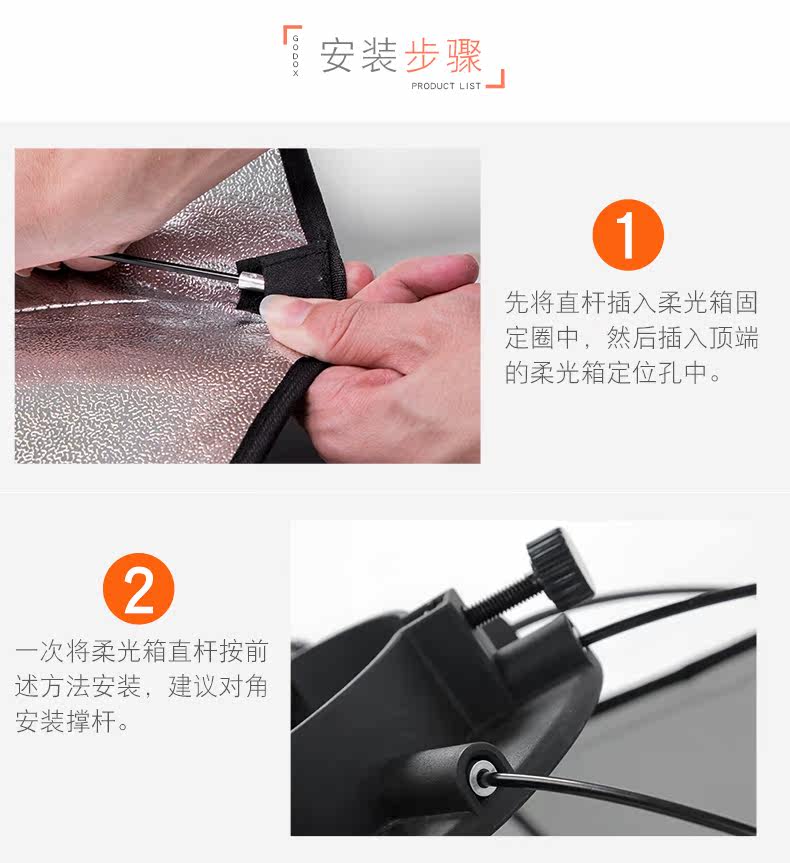 GODOX 安装步骤 PRODUCT LIST

1

先将直杆插入柔光箱固定圈中，然后插入顶端的柔光箱定位孔中。

2

一次将柔光箱直杆按前述方法安装，建议对角安装撑杆。