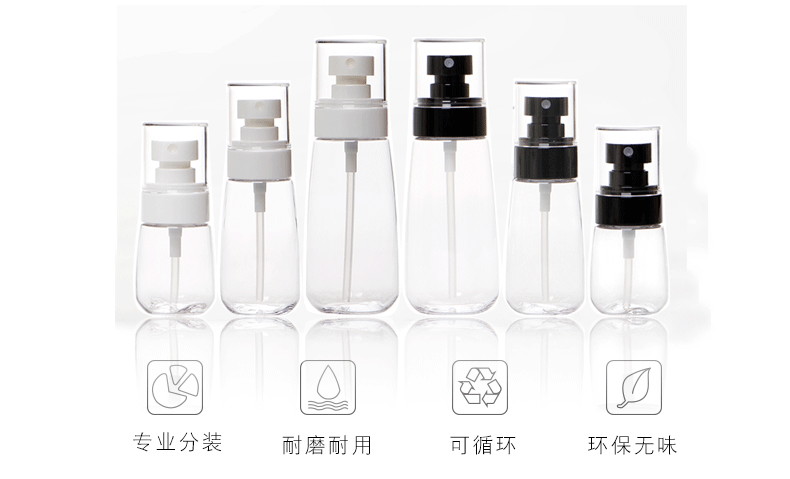 专业分装

耐磨耐用

可循环

环保无味