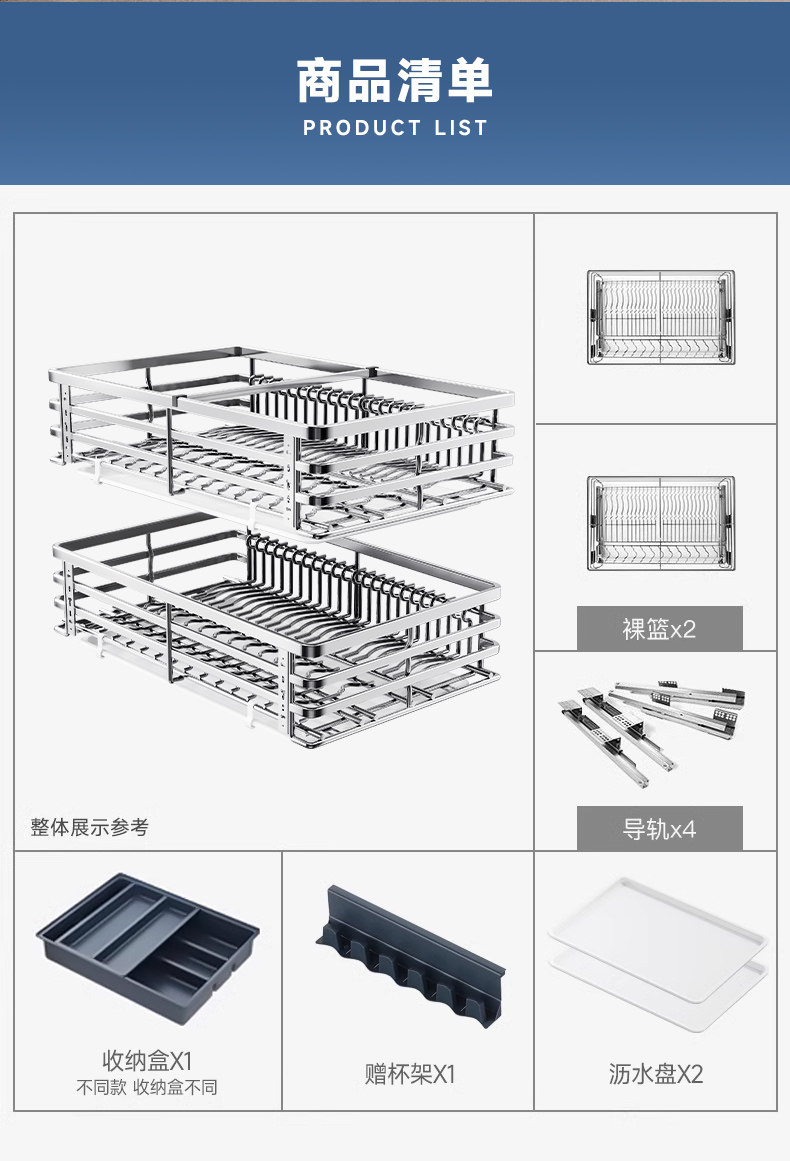 商品清单
PRODUCT LIST

整体展示参考

裸篮x2

导轨x4

收纳盒X1
不同款 收纳盒不同

赠杯架X1

沥水盘X2