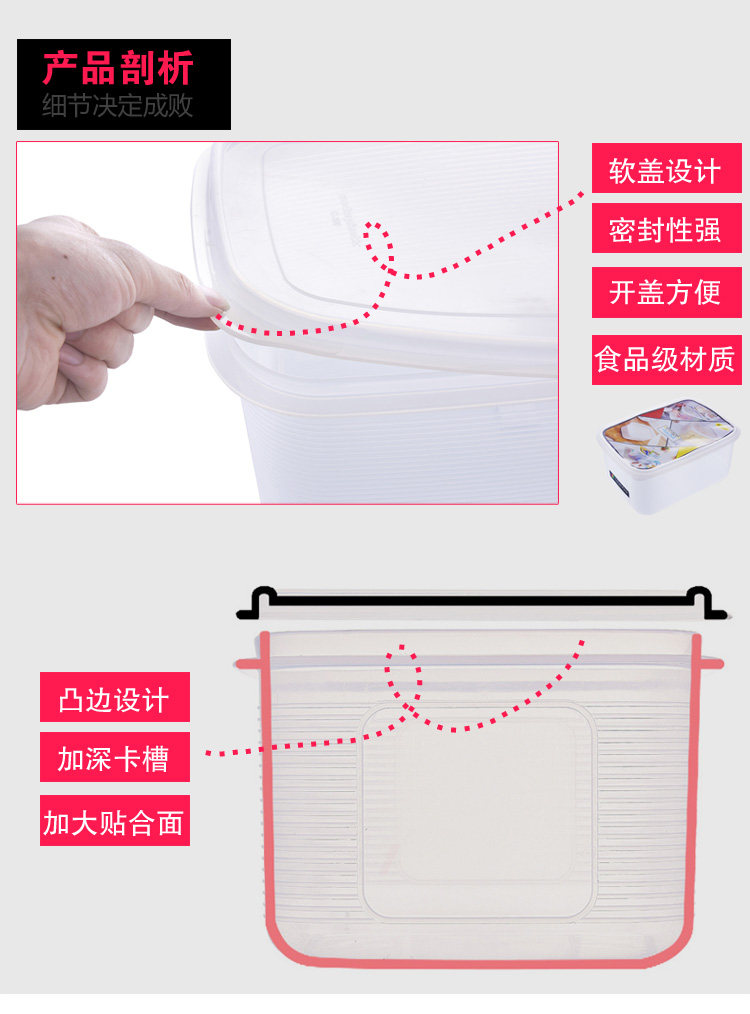 产品剖析
细节决定成败

软盖设计
密封性强
开盖方便
食品级材质

凸边设计
加深卡槽
加大贴合面