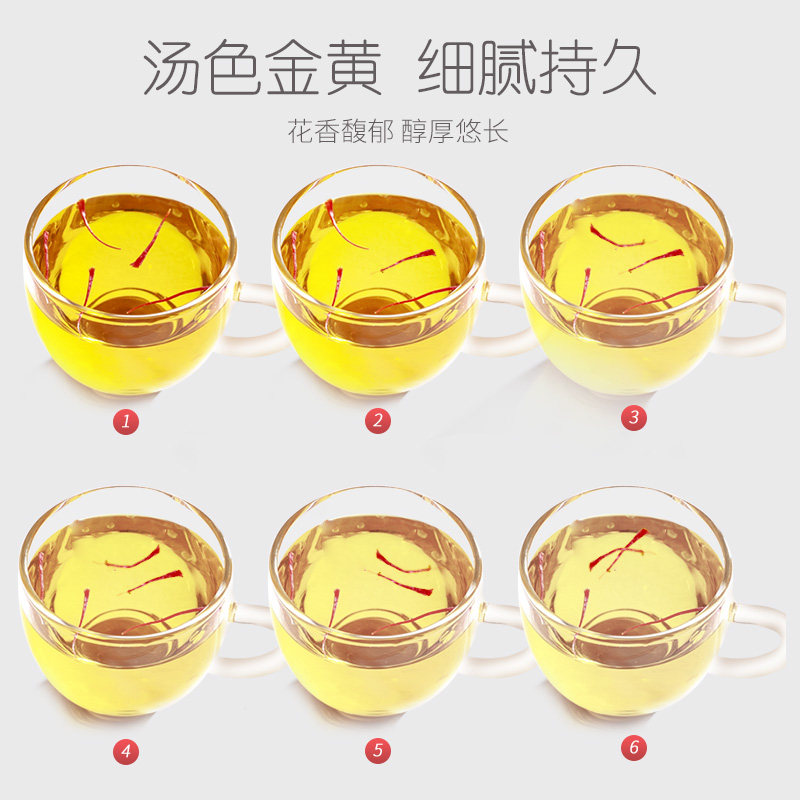 汤色金黄 细腻持久

花香馥郁 醇厚悠长

1

2

3

4

5

6