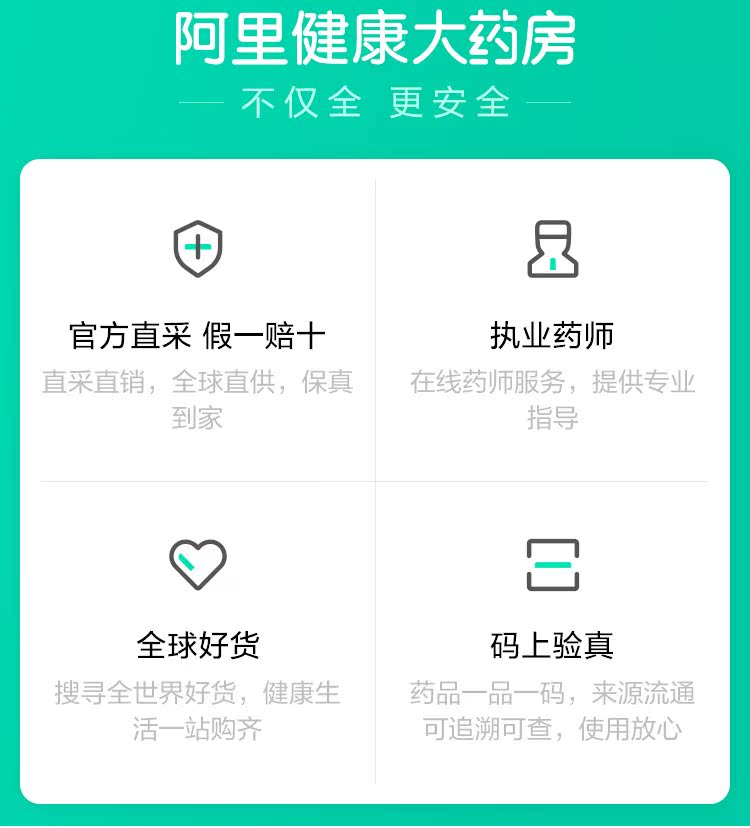 阿里健康大药房

— 不仅全 更安全 —

官方直采 假一赔十

直采直销，全球直供，保真到家

执业药师

在线药师服务，提供专业指导

全球好货

搜寻全世界好货，健康生活一站购齐

码上验真

药品一品一码，来源流通可追溯可查，使用放心