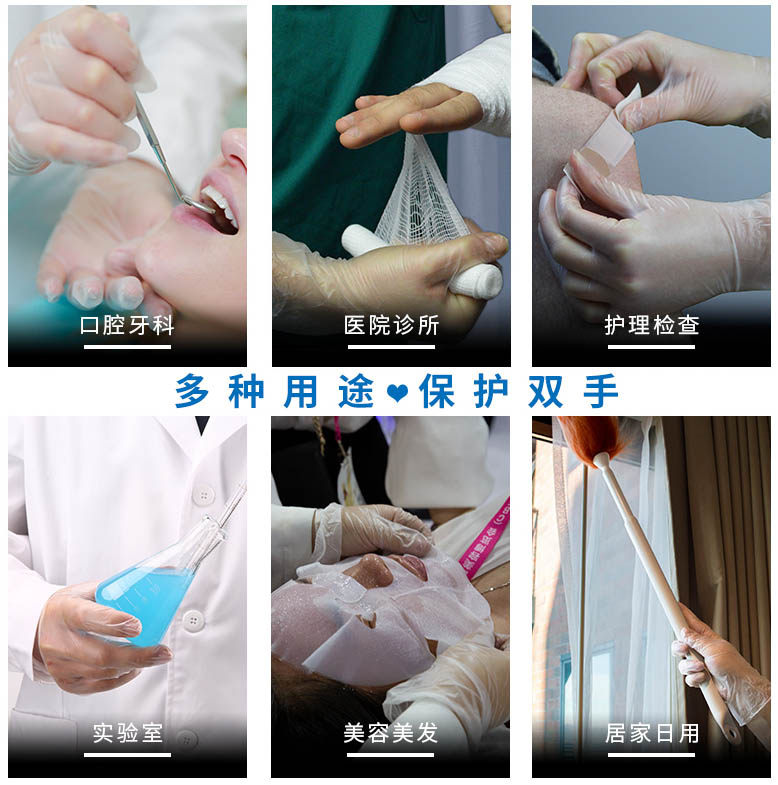 口腔牙科

医院诊所

护理检查

多种用途❤保护双手

实验室

美容美发

居家日用